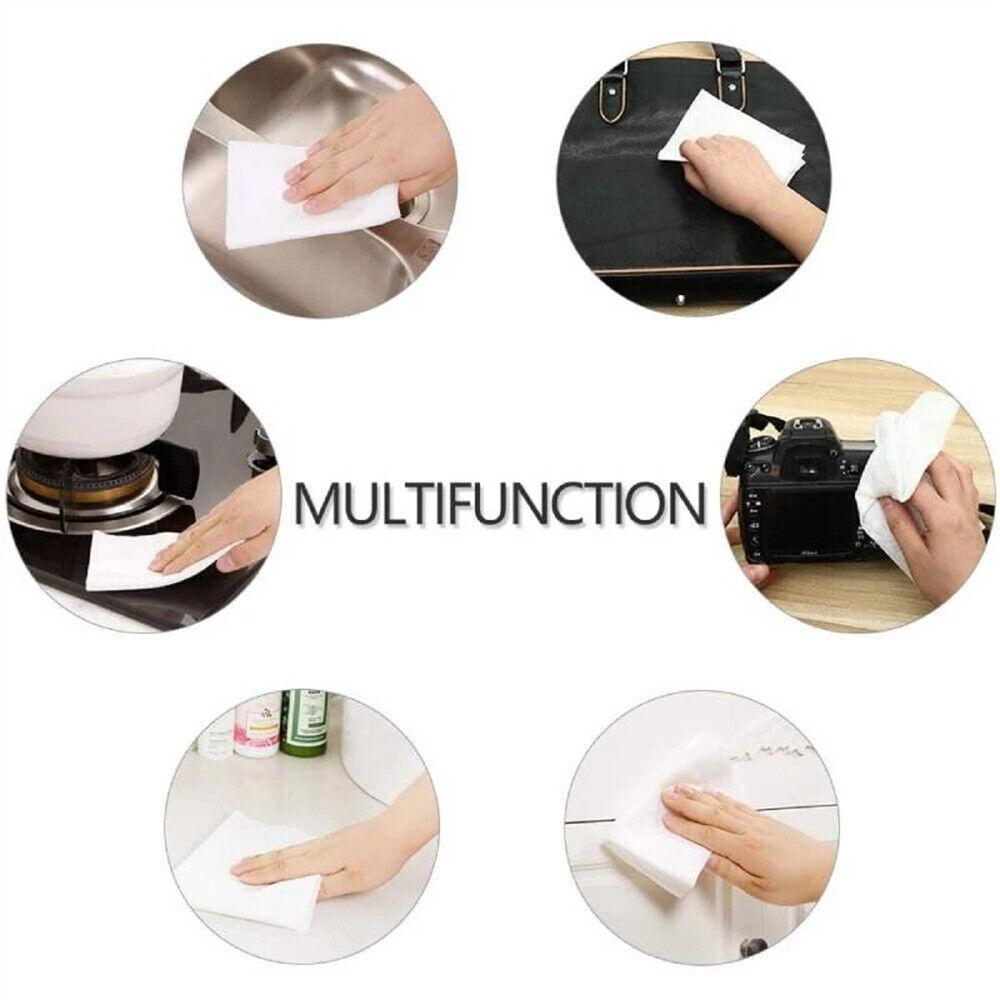 MULTIFUNCTION