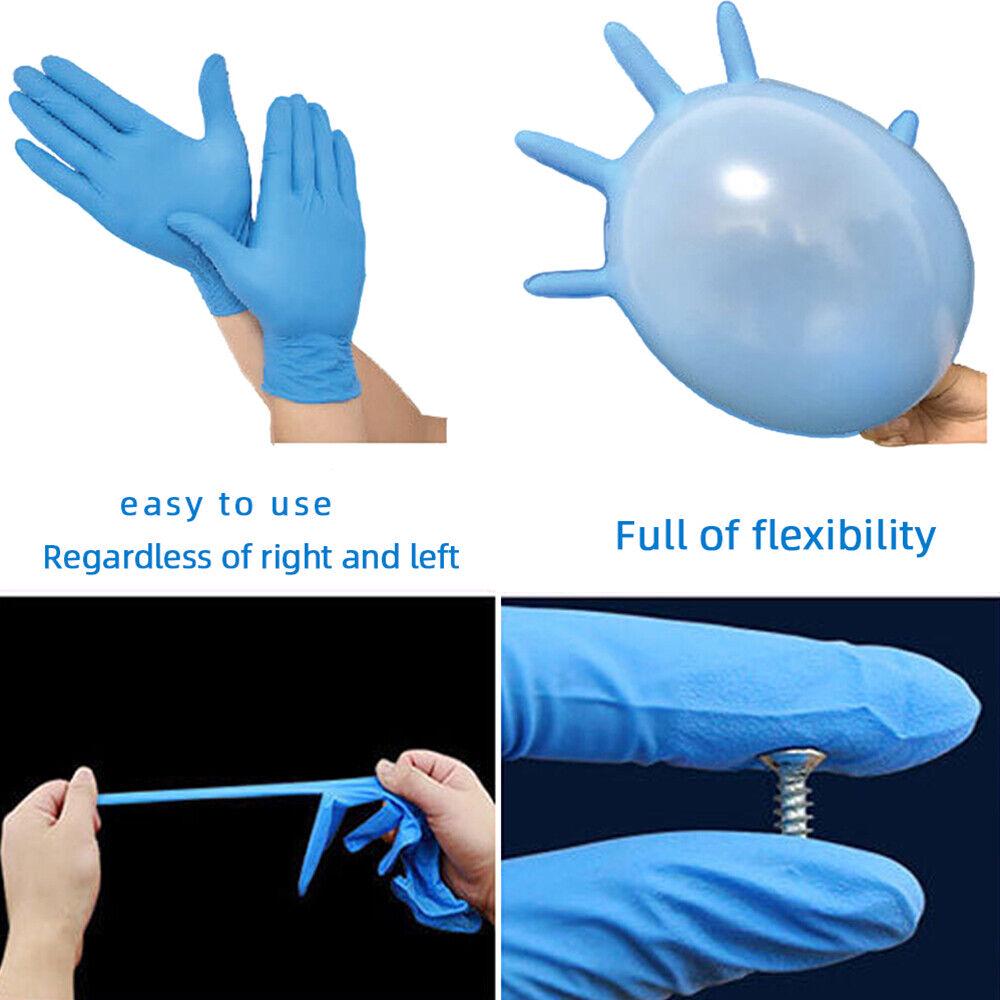 easy to use
Regardless of right and left

Full of flexibility