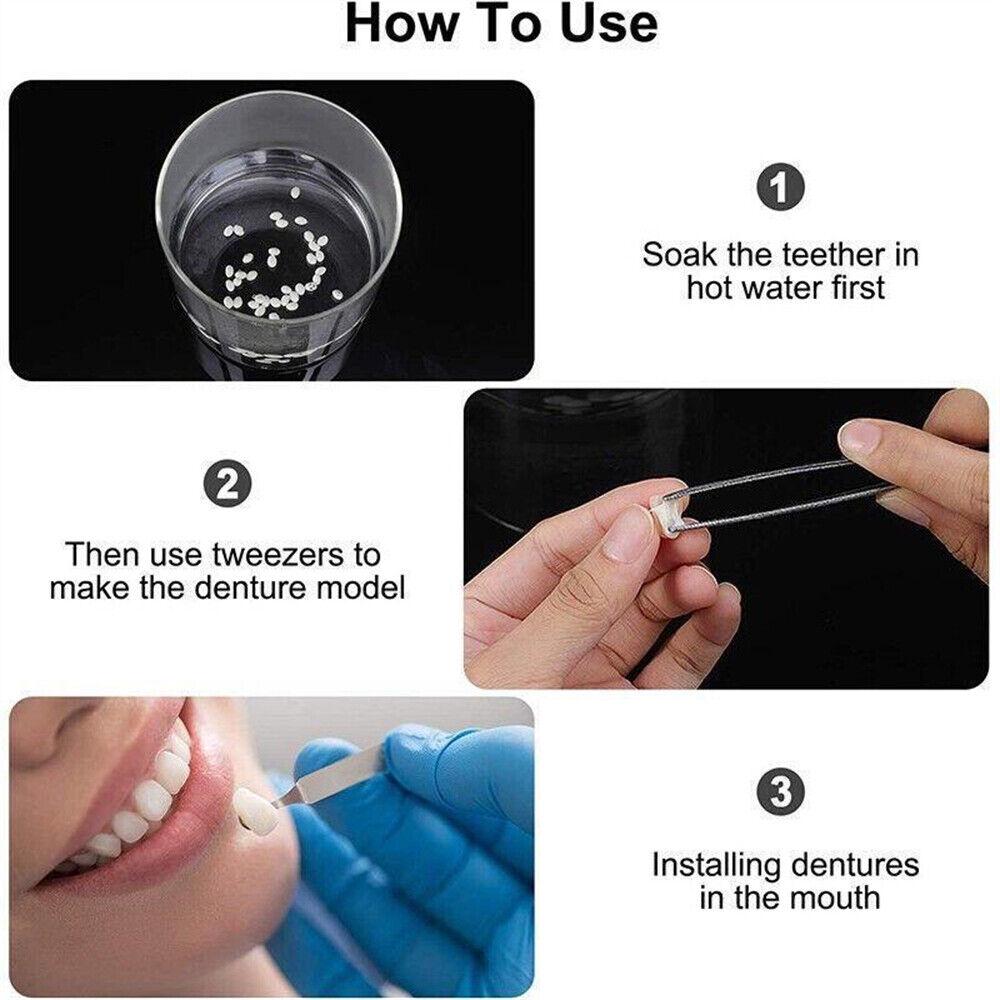 How To Use

1

Soak the teether in hot water first

2

Then use tweezers to make the denture model

3

Installing dentures in the mouth