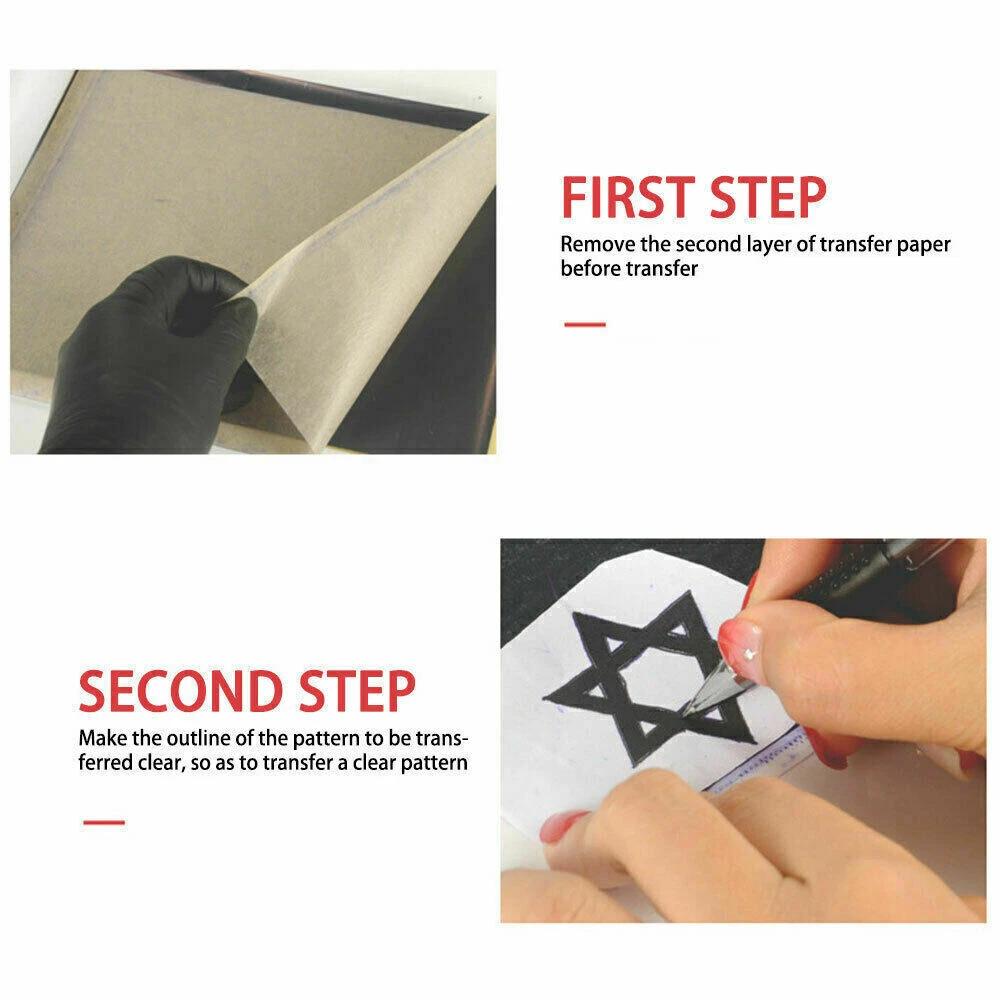 FIRST STEP

Remove the second layer of transfer paper before transfer

SECOND STEP

Make the outline of the pattern to be transferred clear, so as to transfer a clear pattern