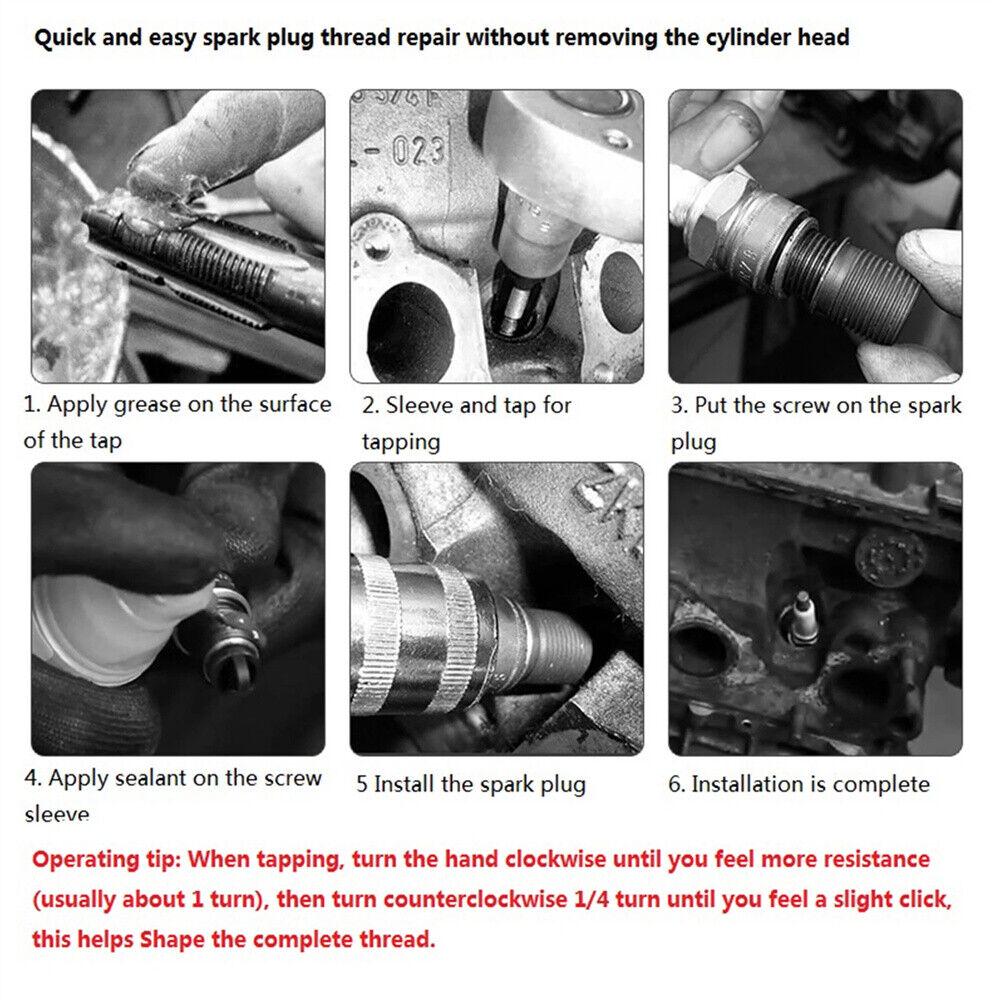 Quick and easy spark plug thread repair without removing the cylinder head

-023

1. Apply grease on the surface of the tap

2. Sleeve and tap for tapping

3. Put the screw on the spark plug

4. Apply sealant on the screw sleeve

5 Install the spark plug

6. Installation is complete

Operating tip: When tapping, turn the hand clockwise until you feel more resistance (usually about 1 turn), then turn counterclockwise 1/4 turn until you feel a slight click, this helps Shape the complete thread.