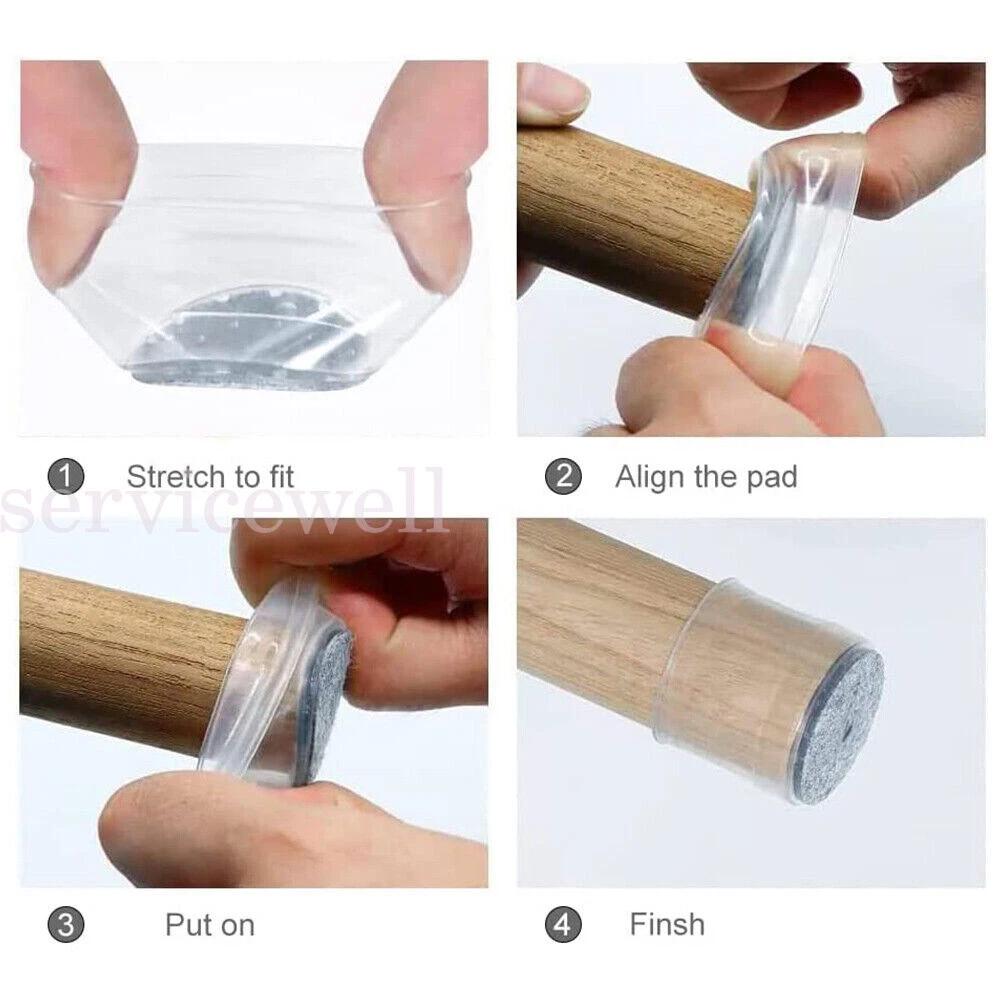 1 Stretch to fit

2 Align the pad

servicewell

3 Put on

4 Finsh