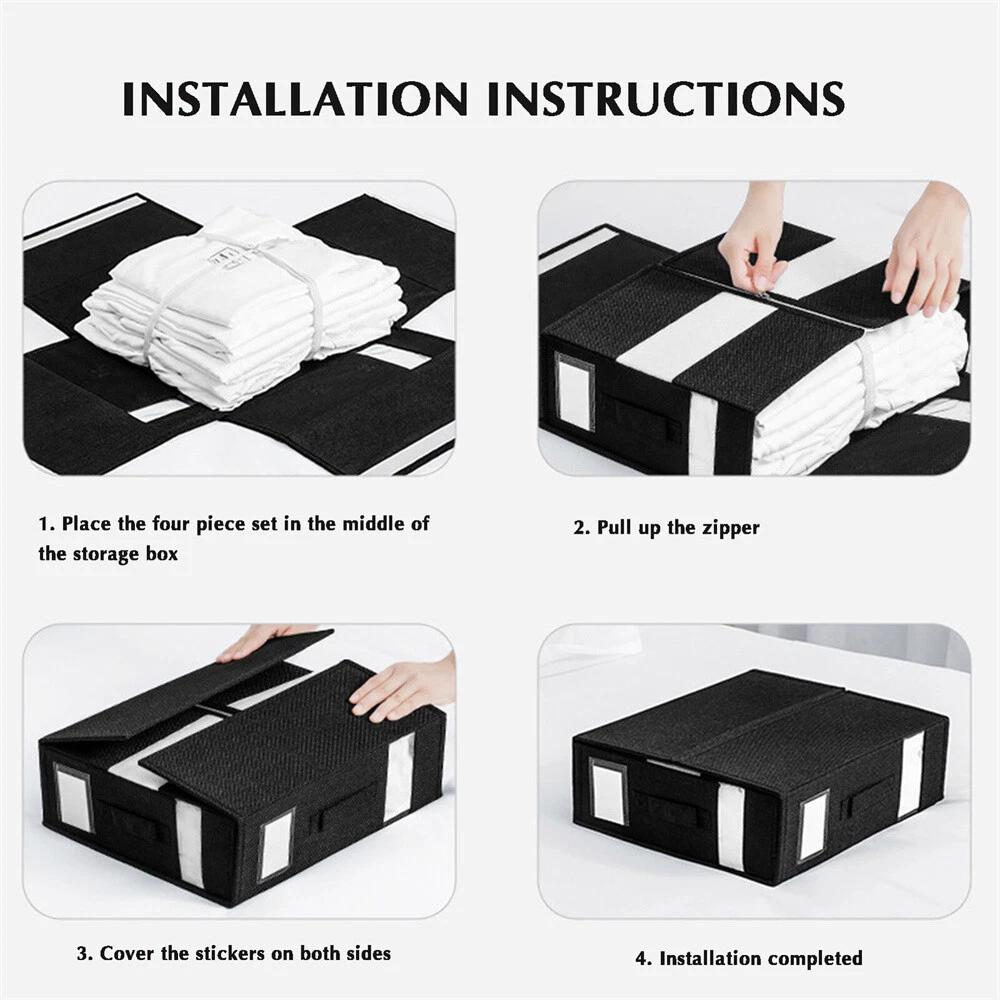 INSTALLATION INSTRUCTIONS

1. Place the four piece set in the middle of the storage box

2. Pull up the zipper

3. Cover the stickers on both sides

4. Installation completed