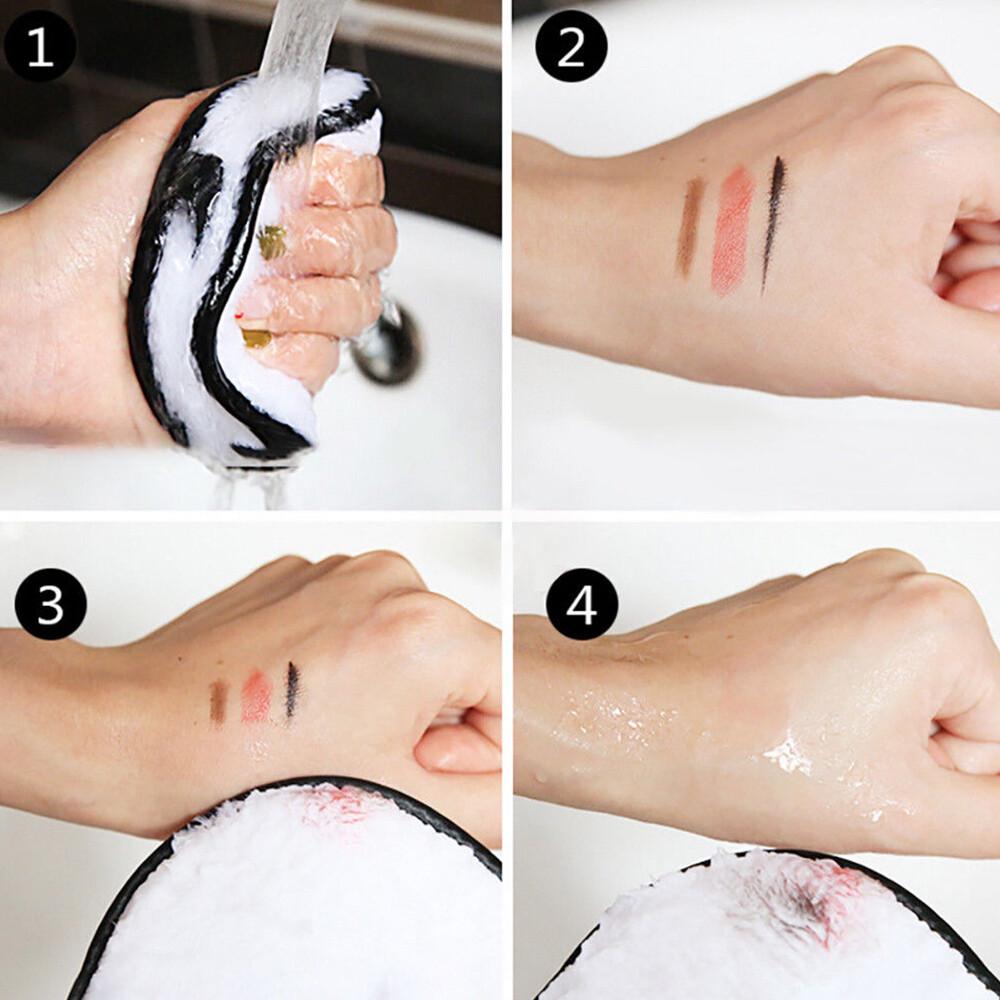 1

2

3

4