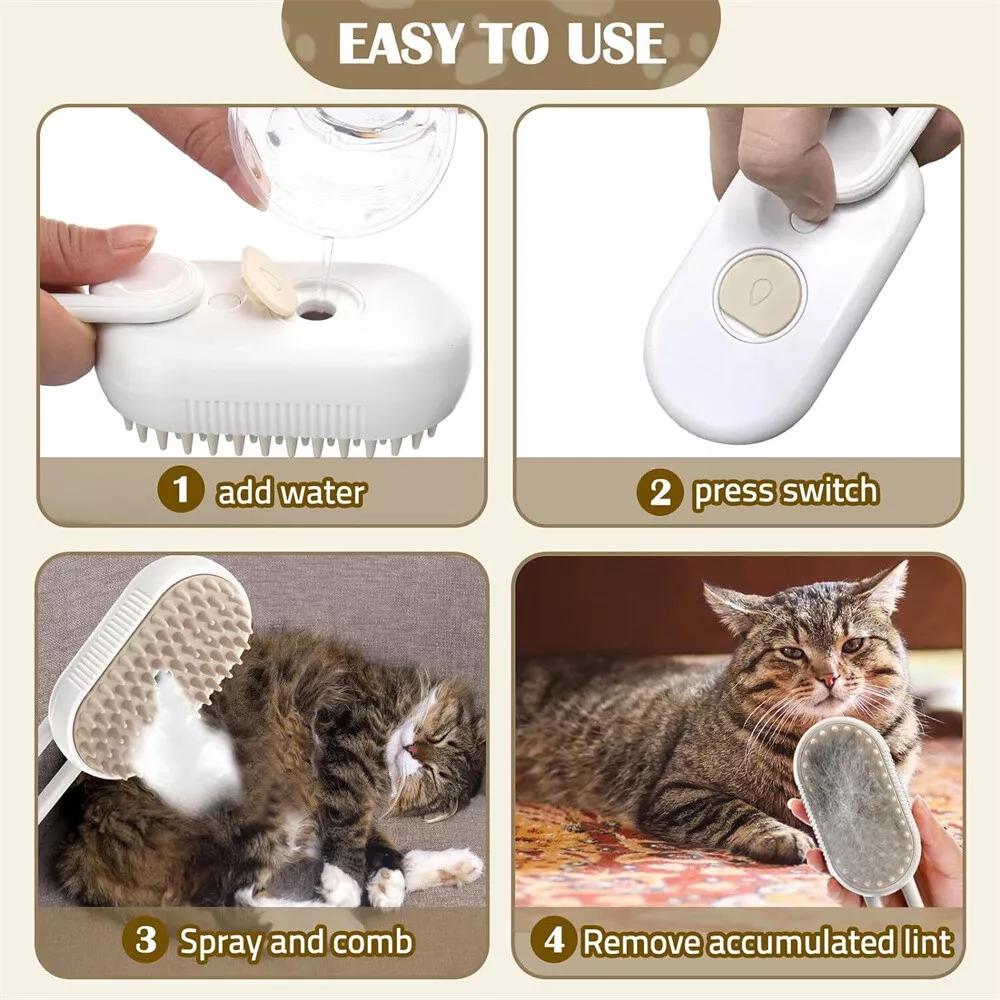 EASY TO USE

1 add water

2 press switch

3 Spray and comb

4 Remove accumulated lint