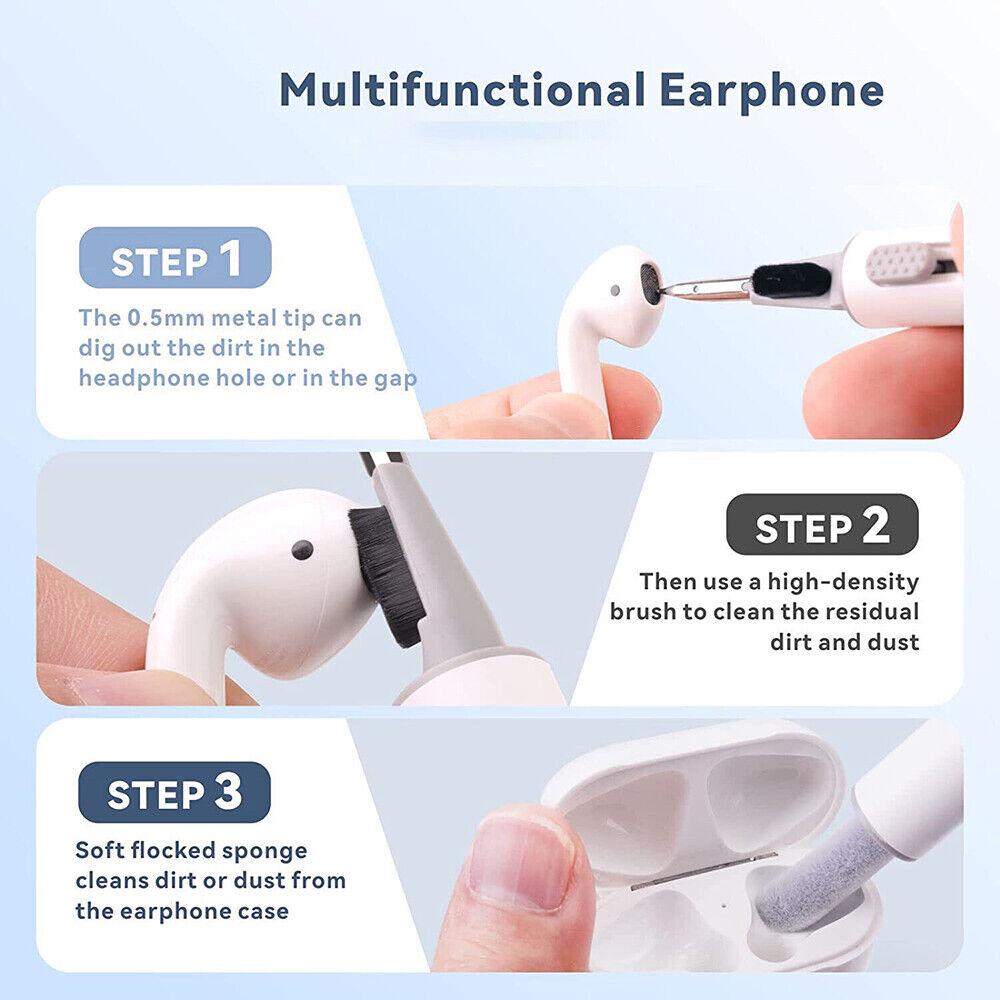 Multifunctional Earphone

STEP 1

The 0.5mm metal tip can dig out the dirt in the headphone hole or in the gap

STEP 2

Then use a high-density brush to clean the residual dirt and dust

STEP 3

Soft flocked sponge cleans dirt or dust from the earphone case