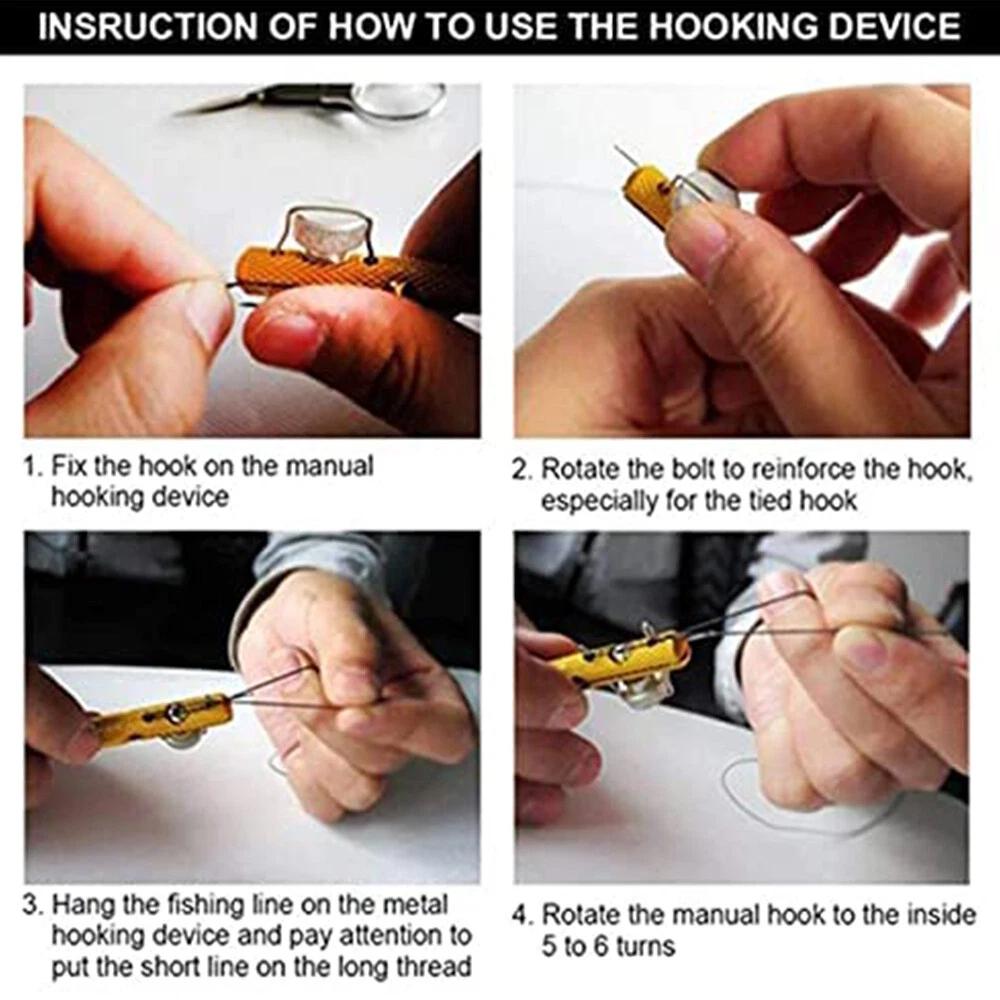 INSRUCTION OF HOW TO USE THE HOOKING DEVICE

1. Fix the hook on the manual hooking device

2. Rotate the bolt to reinforce the hook, especially for the tied hook

3. Hang the fishing line on the metal hooking device and pay attention to put the short line on the long thread

4. Rotate the manual hook to the inside 5 to 6 turns