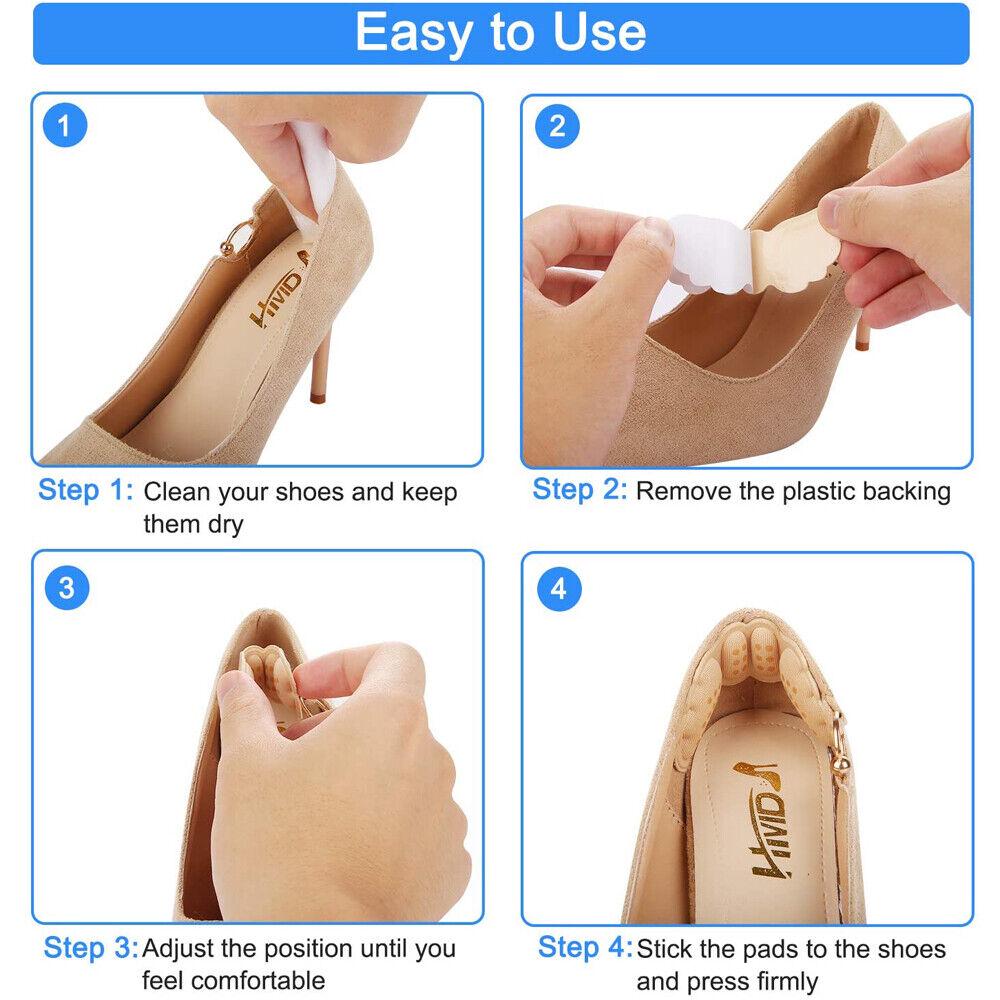 Easy to Use

1

HIVID

Step 1: Clean your shoes and keep them dry

2

Step 2: Remove the plastic backing

3

Step 3: Adjust the position until you feel comfortable

4

HIVID

Step 4: Stick the pads to the shoes and press firmly