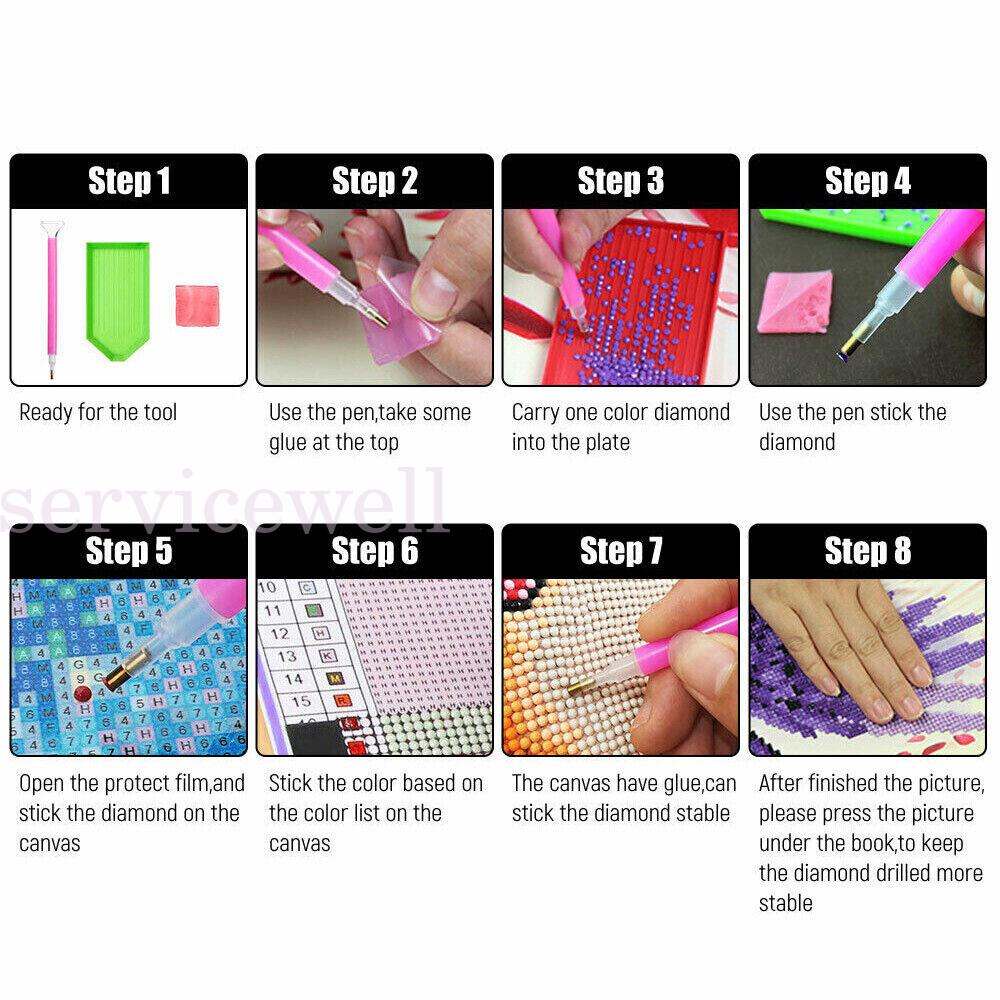 Step 1

Ready for the tool

Step 2

Use the pen,take some glue at the top

Step 3

Carry one color diamond into the plate

Step 4

Use the pen stick the diamond

servicewell

Step 5

Open the protect film,and stick the diamond on the canvas

Step 6

10 C
11
12 H
13 K
14 M
15 R

Stick the color based on the color list on the canvas

Step 7

The canvas have glue,can stick the diamond stable

Step 8

After finished the picture, please press the picture under the book,to keep the diamond drilled more stable