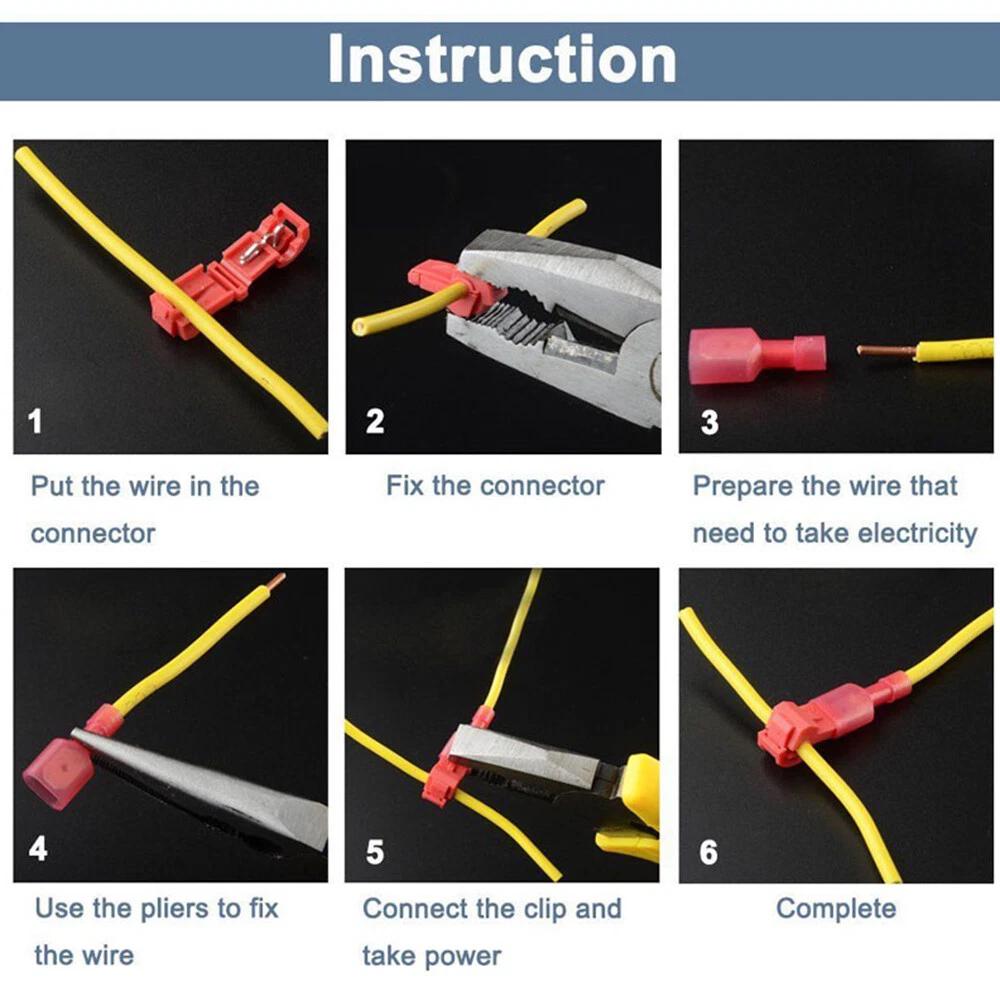 Instruction

1

Put the wire in the connector

2

Fix the connector

3

Prepare the wire that need to take electricity

4

Use the pliers to fix the wire

5

Connect the clip and take power

6

Complete