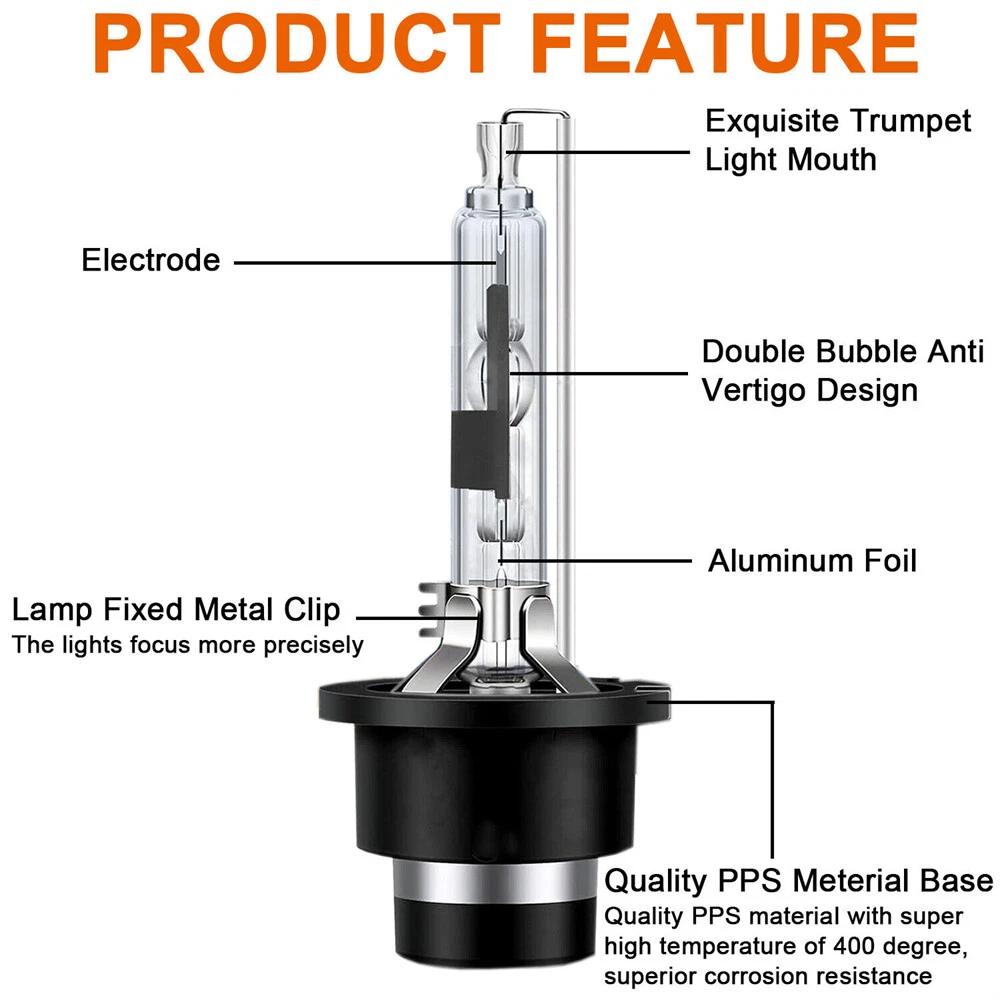 PRODUCT FEATURE

Exquisite Trumpet Light Mouth

Electrode

Double Bubble Anti Vertigo Design

Aluminum Foil

Lamp Fixed Metal Clip
The lights focus more precisely

Quality PPS Meterial Base
Quality PPS material with super high temperature of 400 degree, superior corrosion resistance