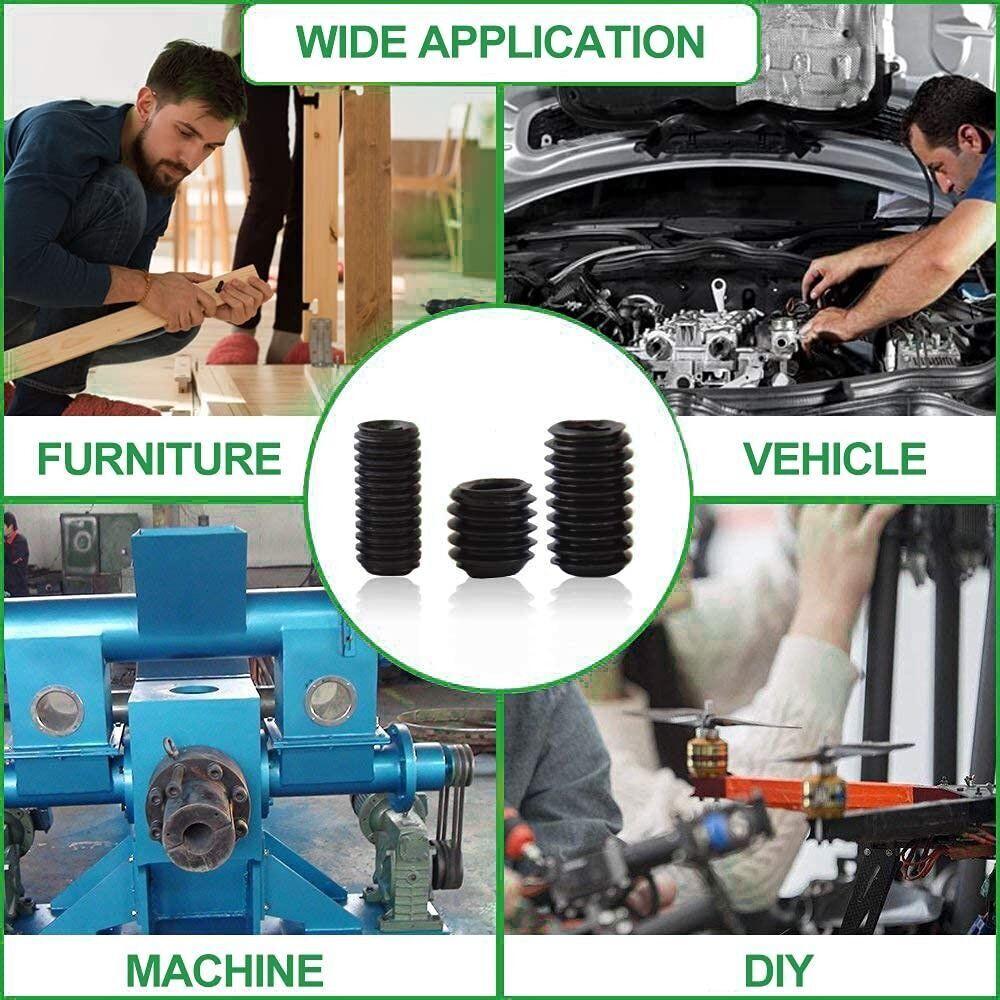 WIDE APPLICATION

FURNITURE

VEHICLE

MACHINE

DIY