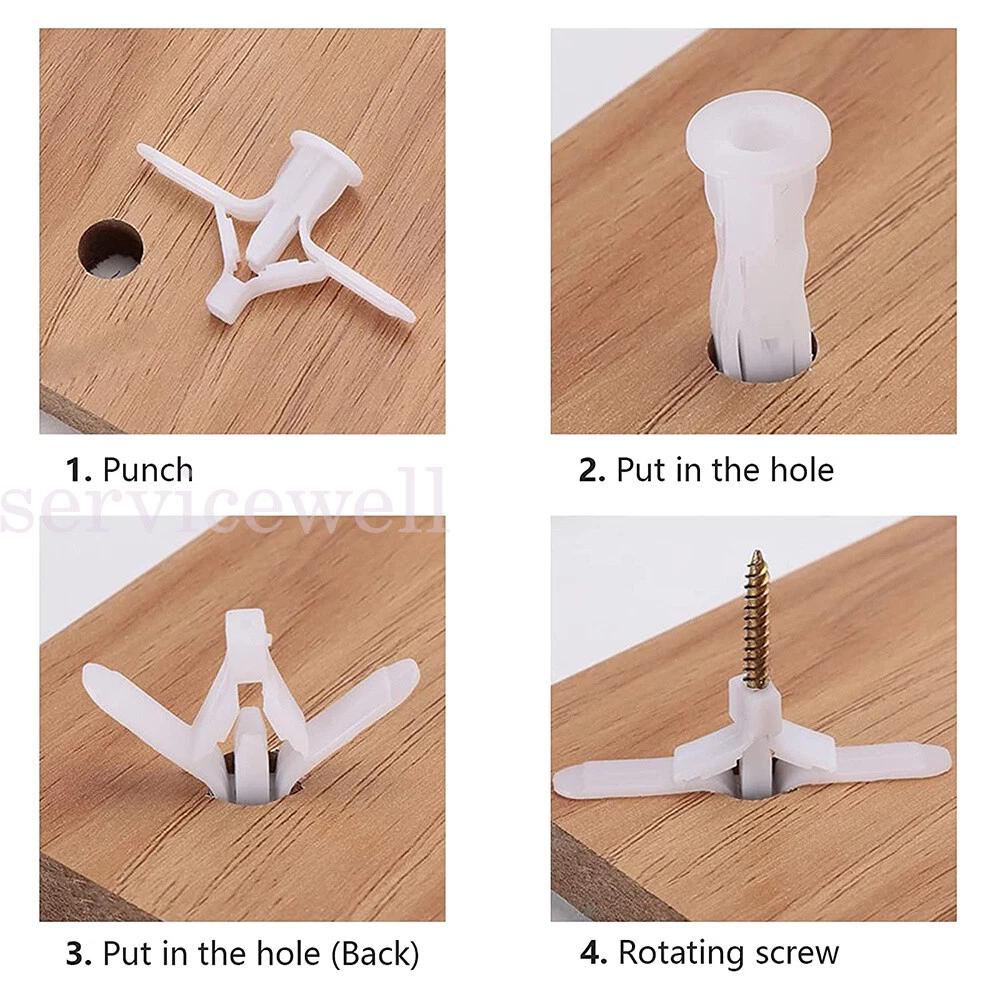 1. Punch

2. Put in the hole

servicewell

3. Put in the hole (Back)

4. Rotating screw