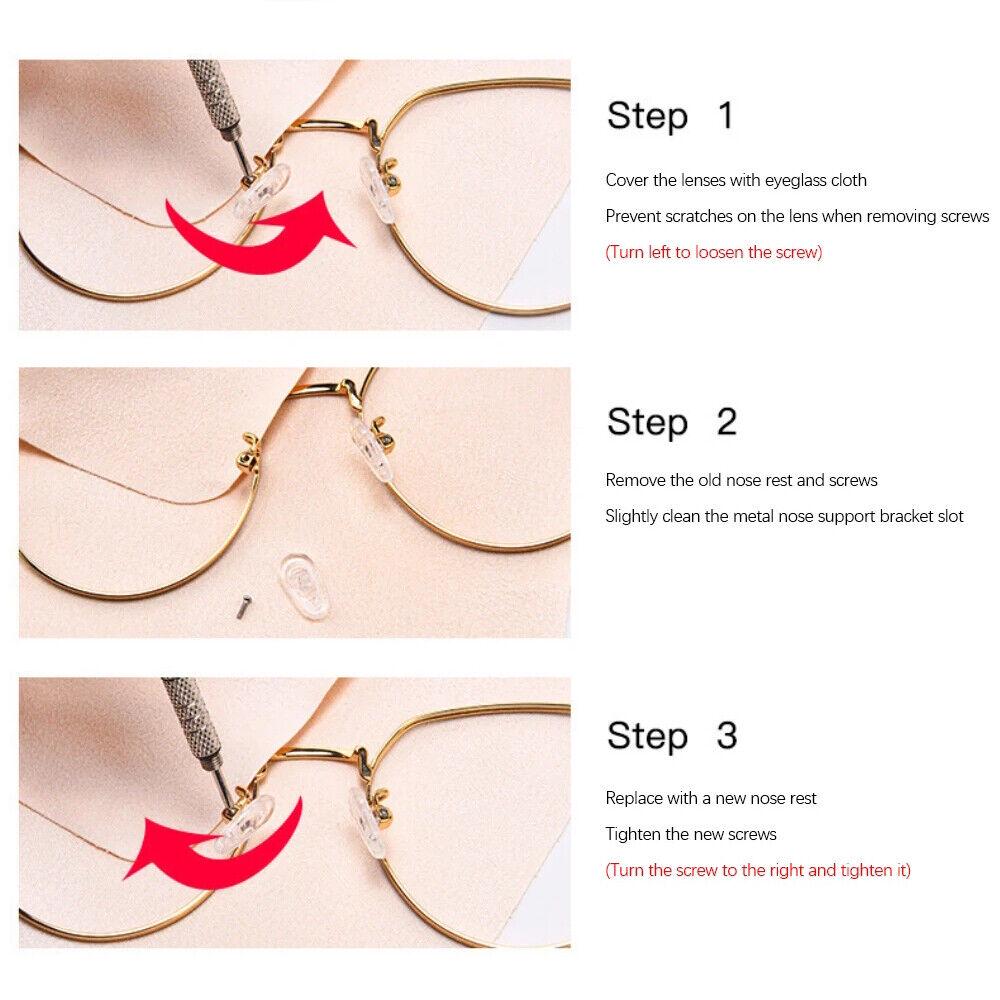 Step 1

Cover the lenses with eyeglass cloth

Prevent scratches on the lens when removing screws

(Turn left to loosen the screw)

Step 2

Remove the old nose rest and screws

Slightly clean the metal nose support bracket slot

Step 3

Replace with a new nose rest

Tighten the new screws

(Turn the screw to the right and tighten it)