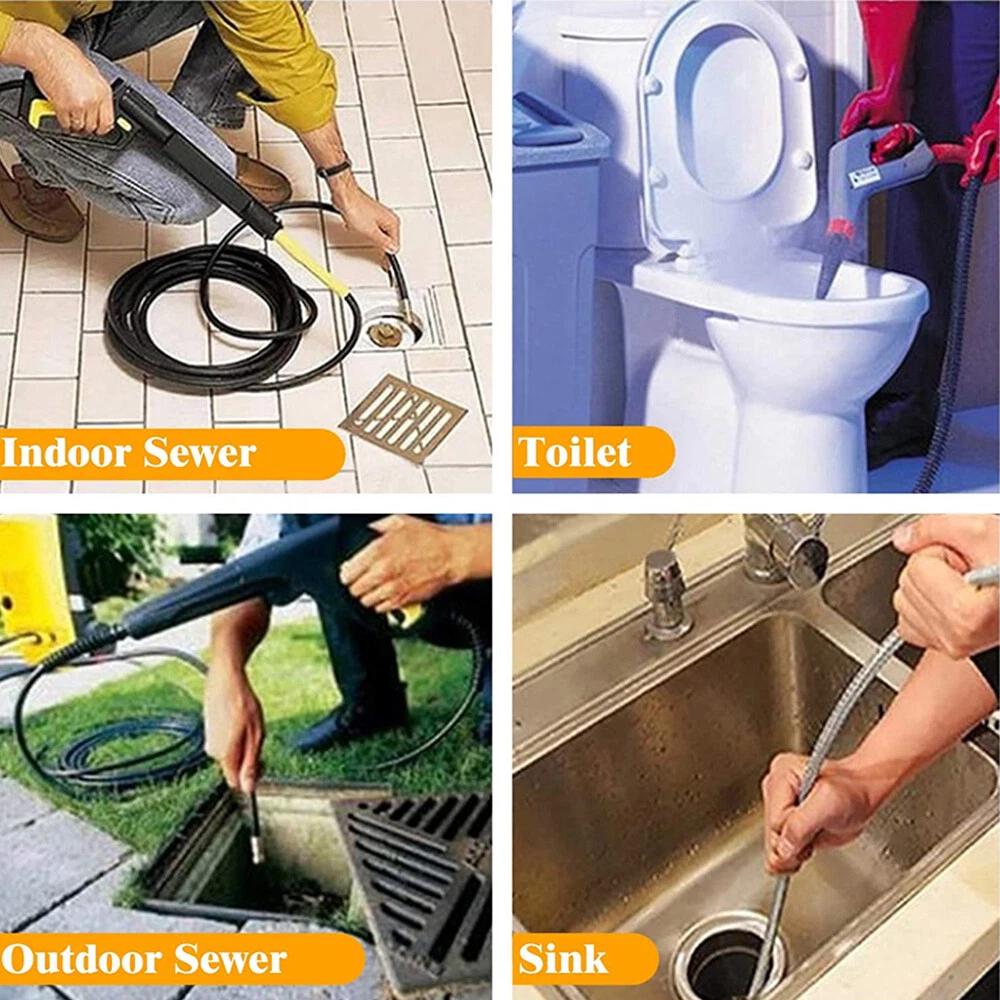 Indoor Sewer

Toilet

Outdoor Sewer

Sink