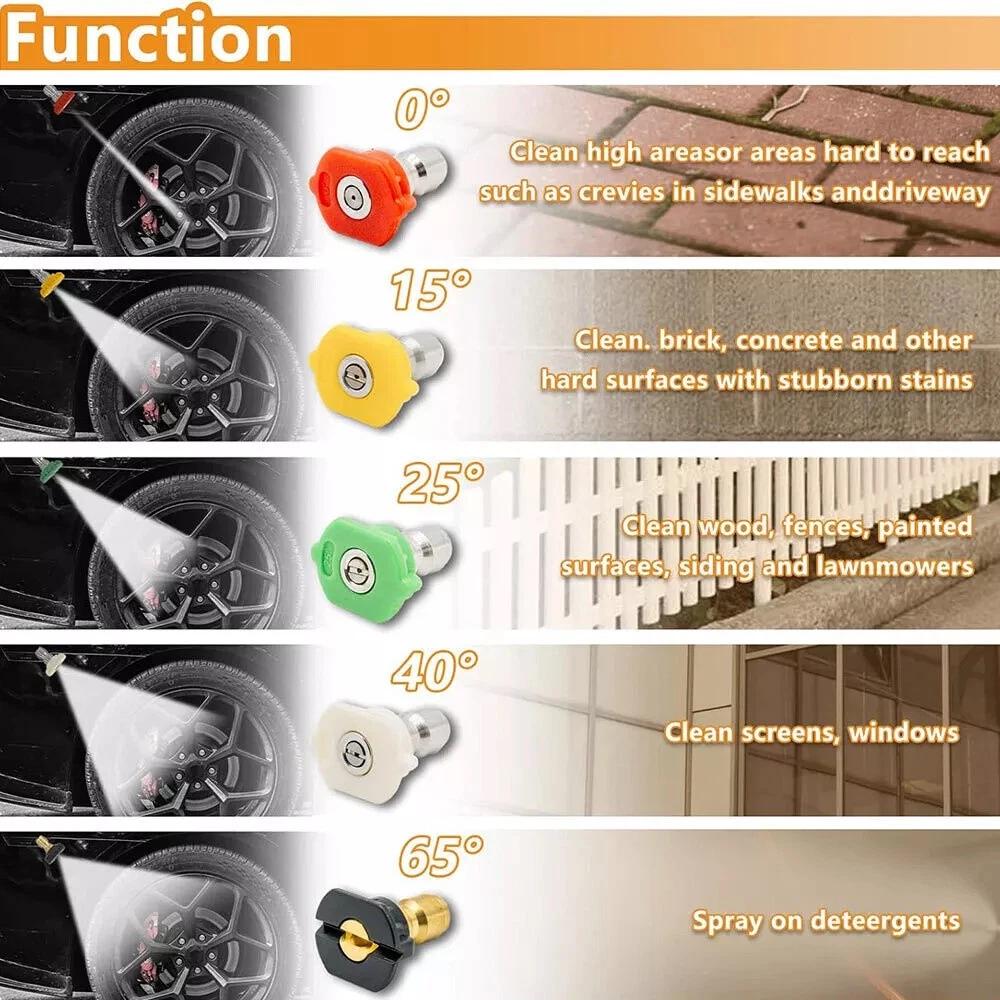 Function

0°

Clean high areasor areas hard to reach such as crevies in sidewalks anddriveway

15°

Clean. brick, concrete and other hard surfaces with stubborn stains

25°

Clean wood, fences, painted surfaces, siding and lawnmowers

40°

Clean screens, windows

65°

Spray on deteergents