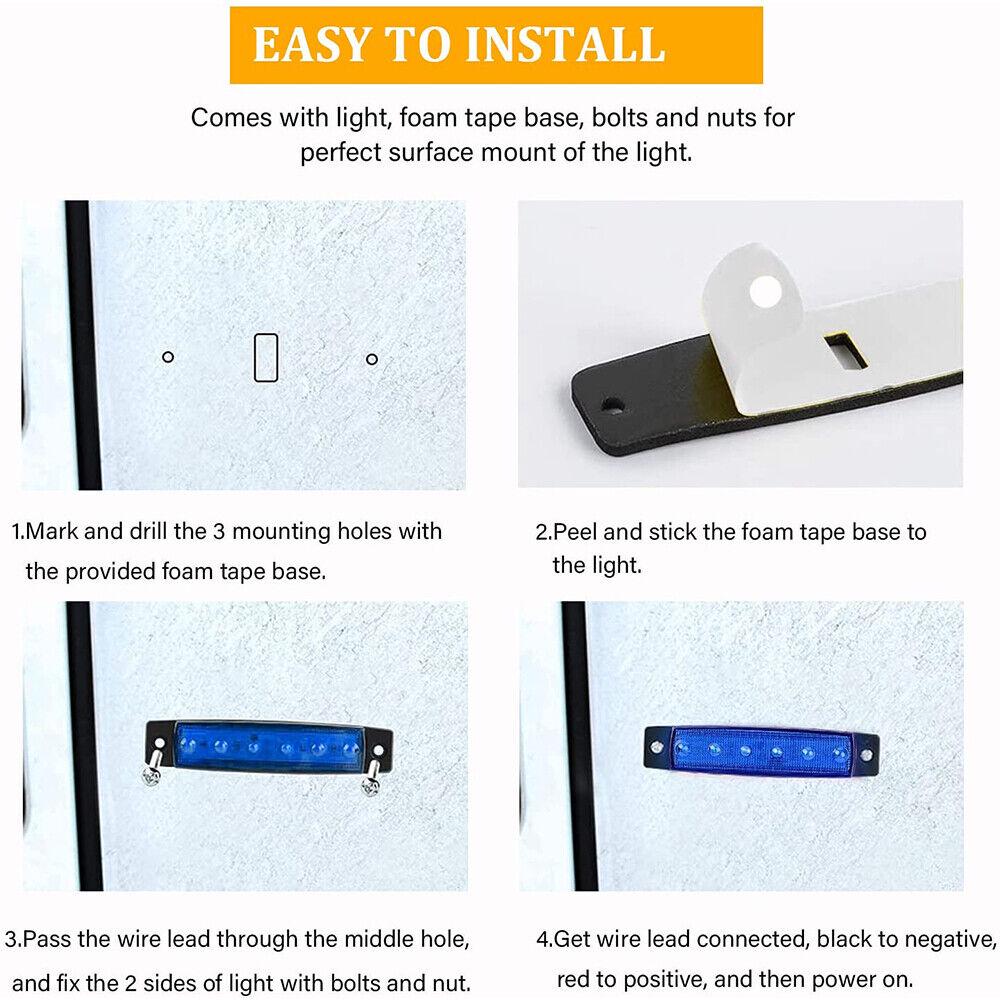 EASY TO INSTALL

Comes with light, foam tape base, bolts and nuts for perfect surface mount of the light.

1.Mark and drill the 3 mounting holes with the provided foam tape base.

2.Peel and stick the foam tape base to the light.

3.Pass the wire lead through the middle hole, and fix the 2 sides of light with bolts and nut.

4.Get wire lead connected, black to negative, red to positive, and then power on.