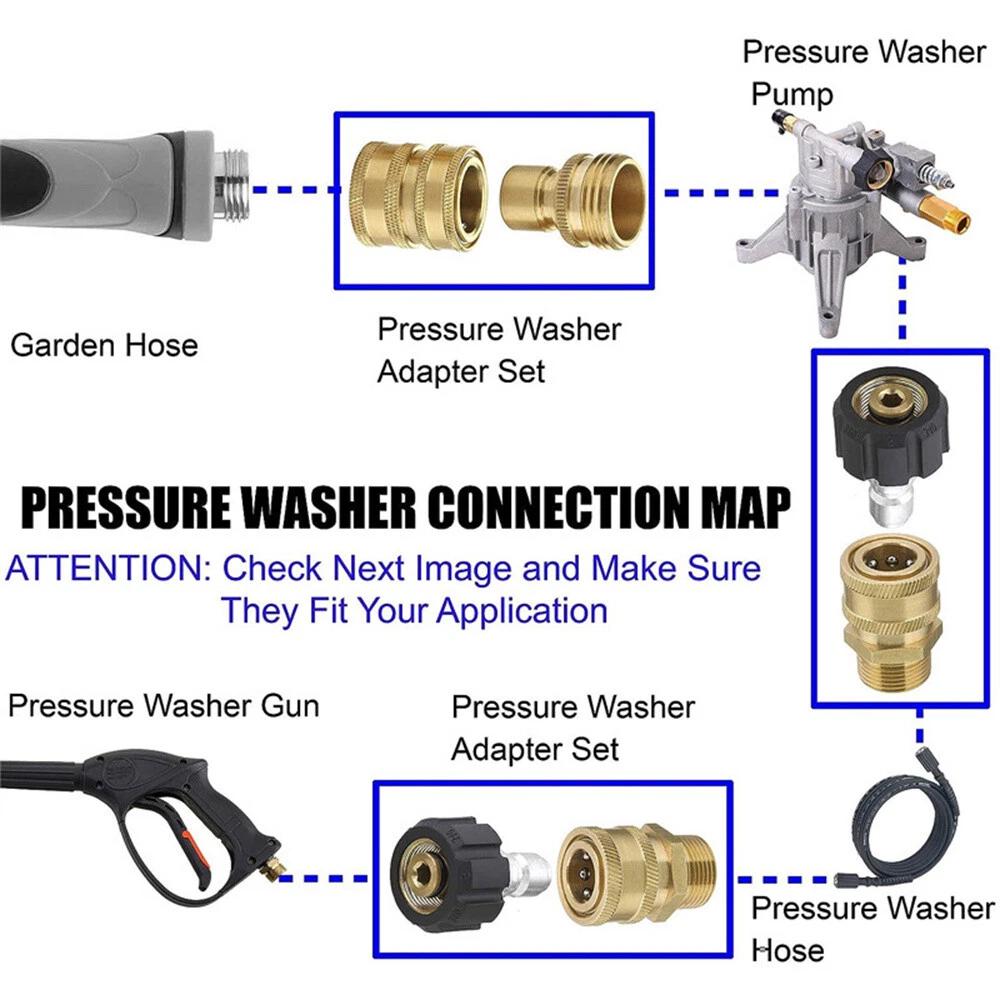 Pressure Washer Pump

Garden Hose

Pressure Washer Adapter Set

PRESSURE WASHER CONNECTION MAP

ATTENTION: Check Next Image and Make Sure They Fit Your Application

Pressure Washer Gun

Pressure Washer Adapter Set

Pressure Washer Hose