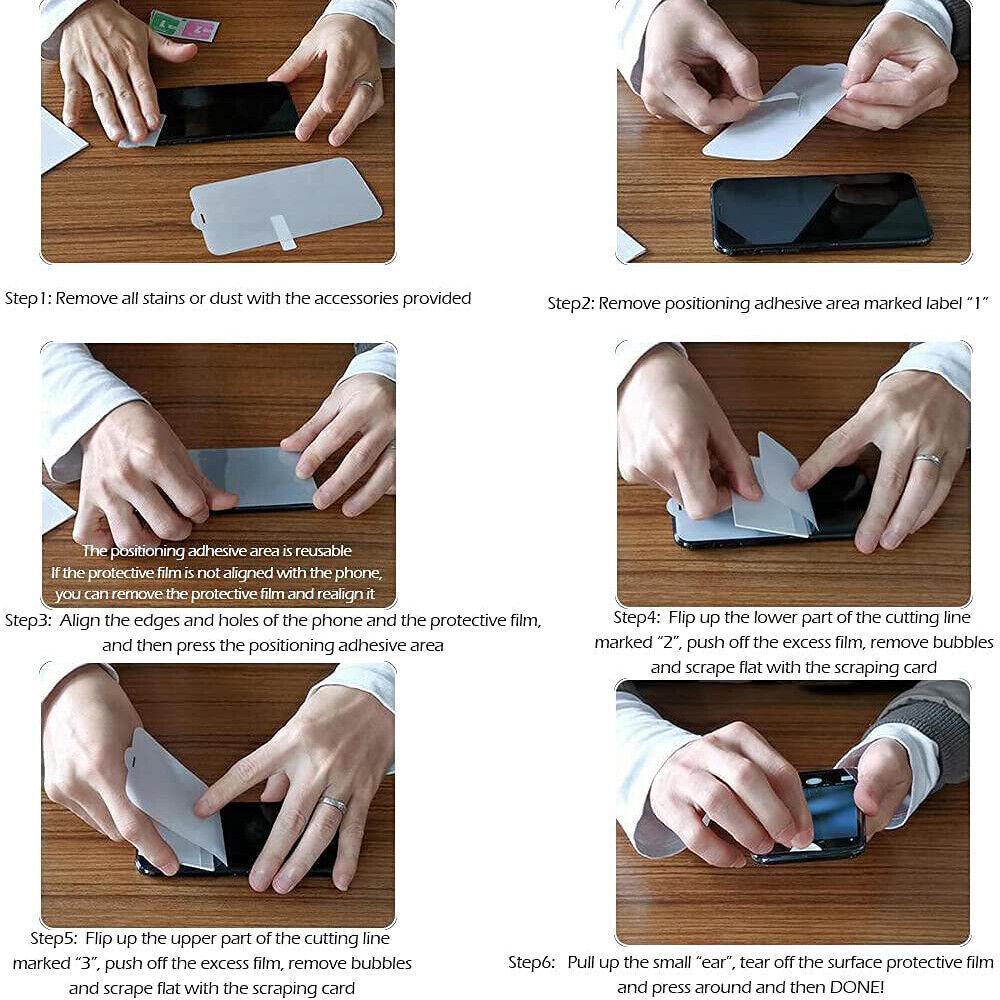 Step1: Remove all stains or dust with the accessories provided

Step2: Remove positioning adhesive area marked label "1"

The positioning adhesive area is reusable
If the protective film is not aligned with the phone, you can remove the protective film and realign it

Step3: Align the edges and holes of the phone and the protective film, and then press the positioning adhesive area

Step4: Flip up the lower part of the cutting line marked "2", push off the excess film, remove bubbles and scrape flat with the scraping card

Step5: Flip up the upper part of the cutting line marked "3", push off the excess film, remove bubbles and scrape flat with the scraping card

Step6: Pull up the small "ear", tear off the surface protective film and press around and then DONE!