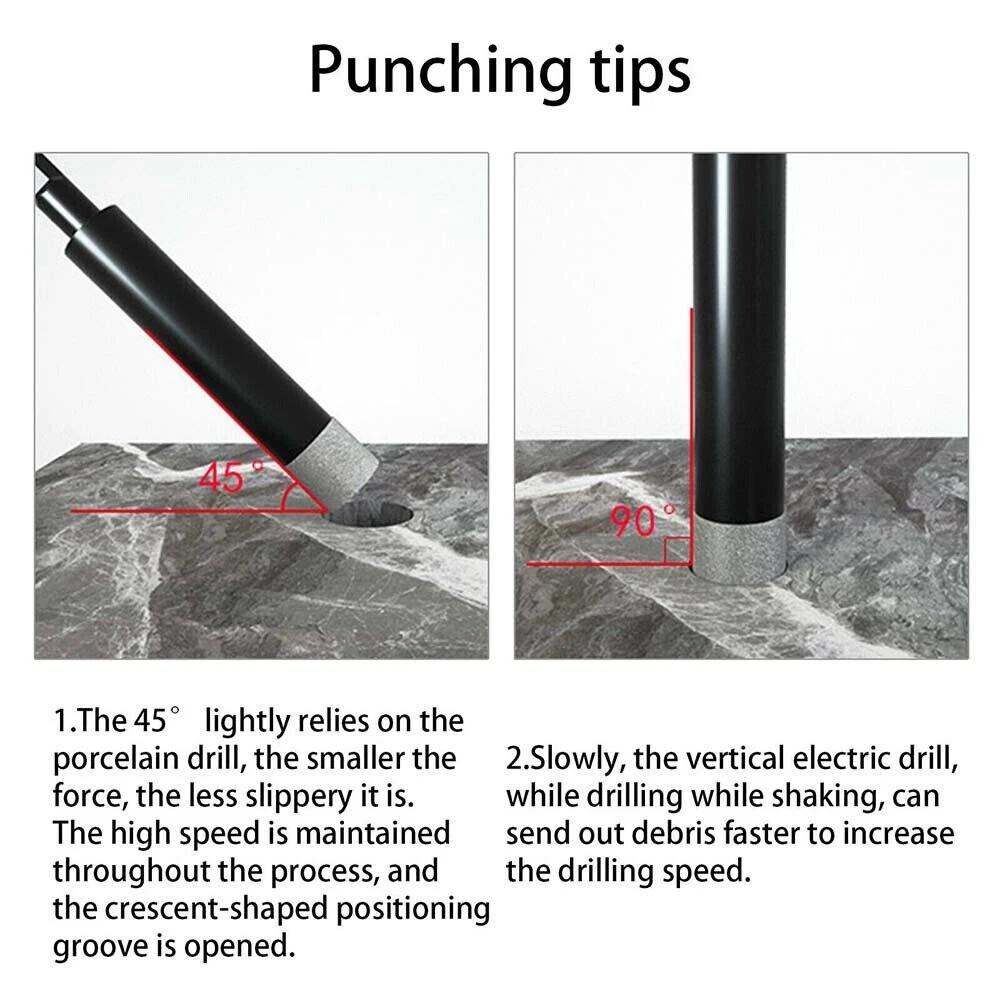 Punching tips

45°

90°

1.The 45° lightly relies on the porcelain drill, the smaller the force, the less slippery it is. The high speed is maintained throughout the process, and the crescent-shaped positioning groove is opened.

2.Slowly, the vertical electric drill, while drilling while shaking, can send out debris faster to increase the drilling speed.