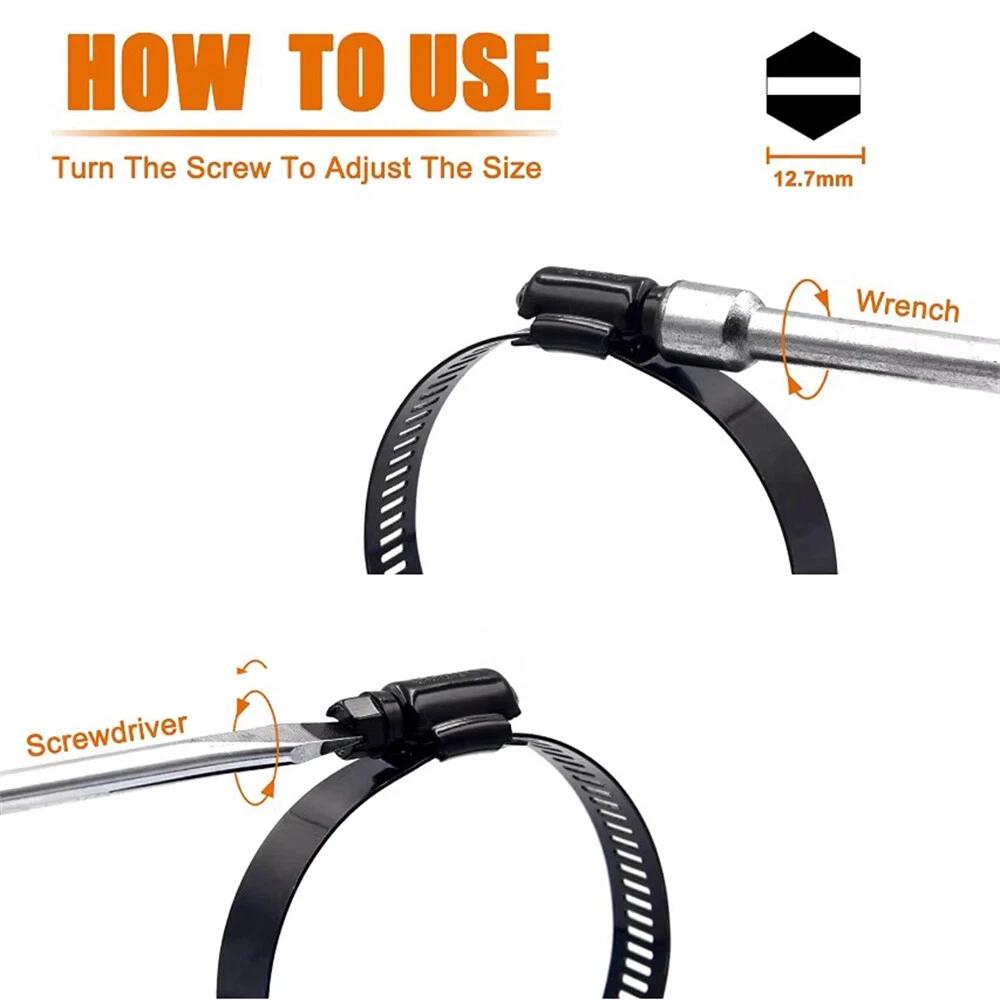 HOW TO USE

Turn The Screw To Adjust The Size

12.7mm

Wrench

Screwdriver