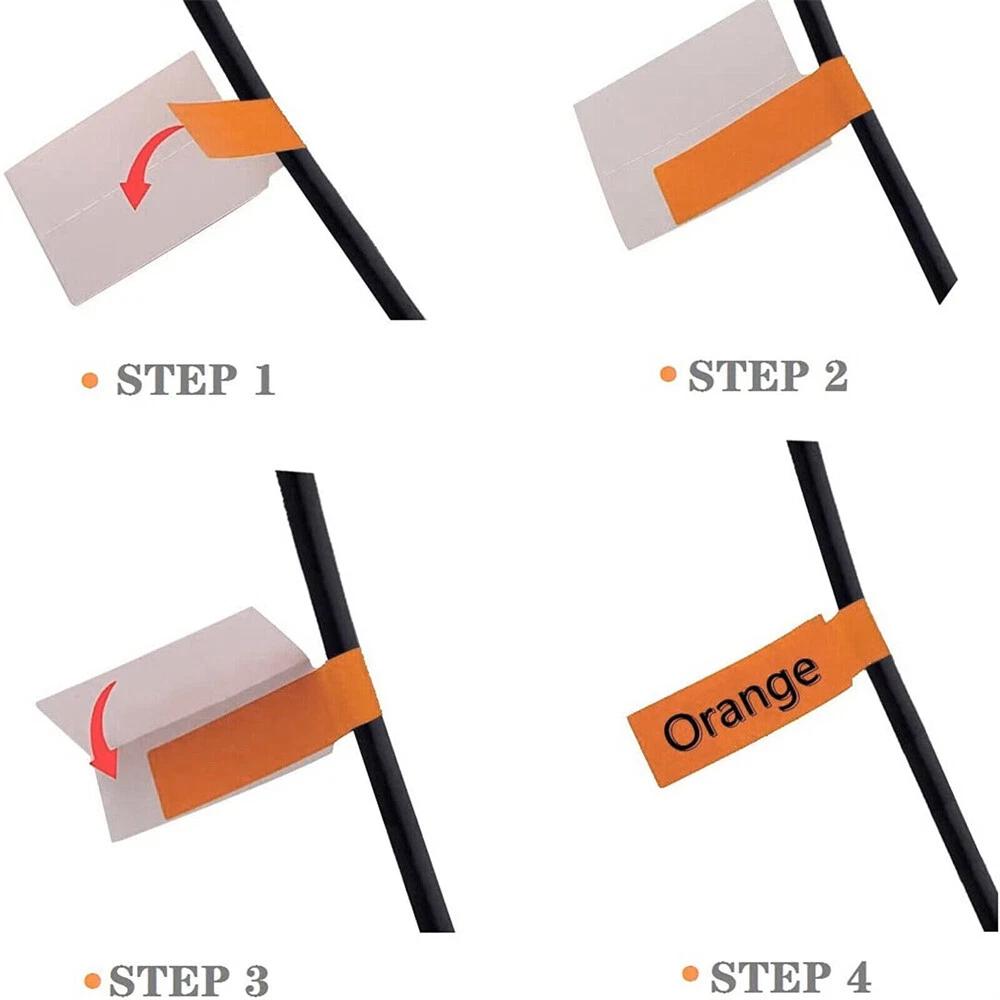 • STEP 1

• STEP 2

• STEP 3

Orange

• STEP 4