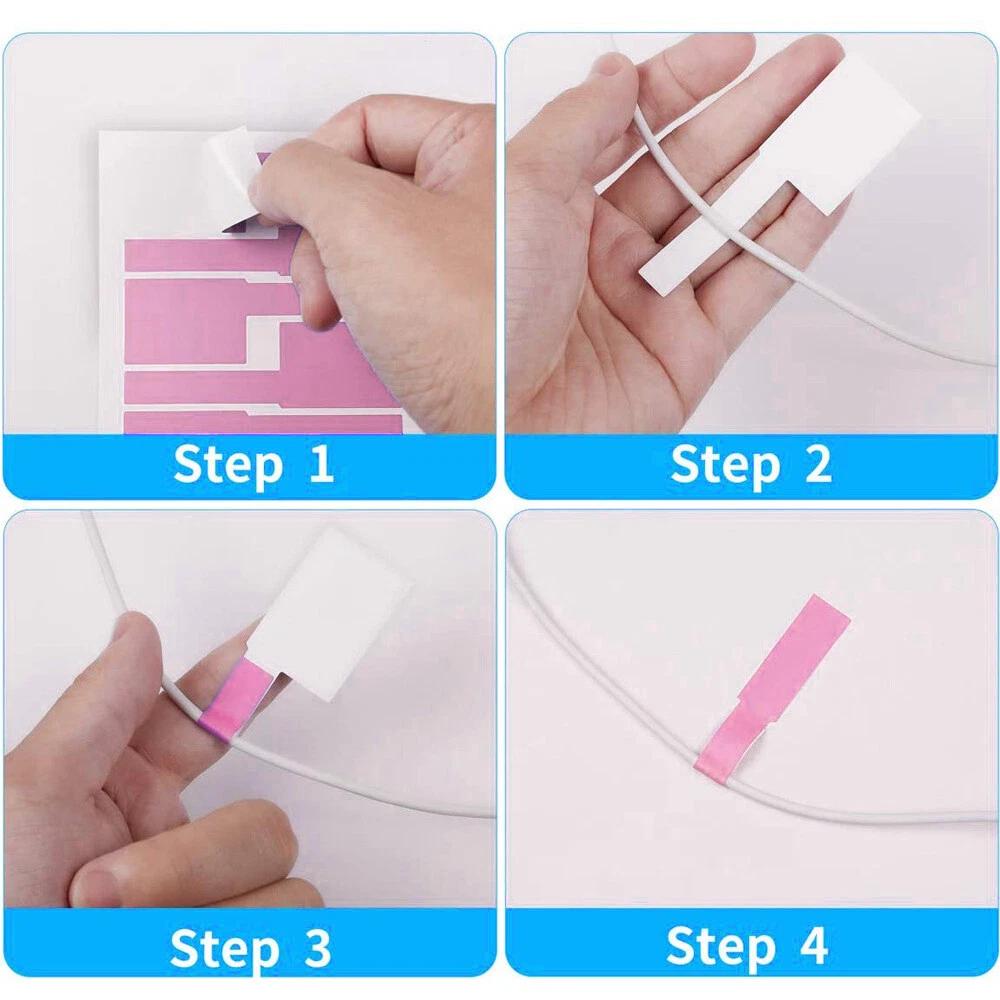 Step 1

Step 2

Step 3

Step 4