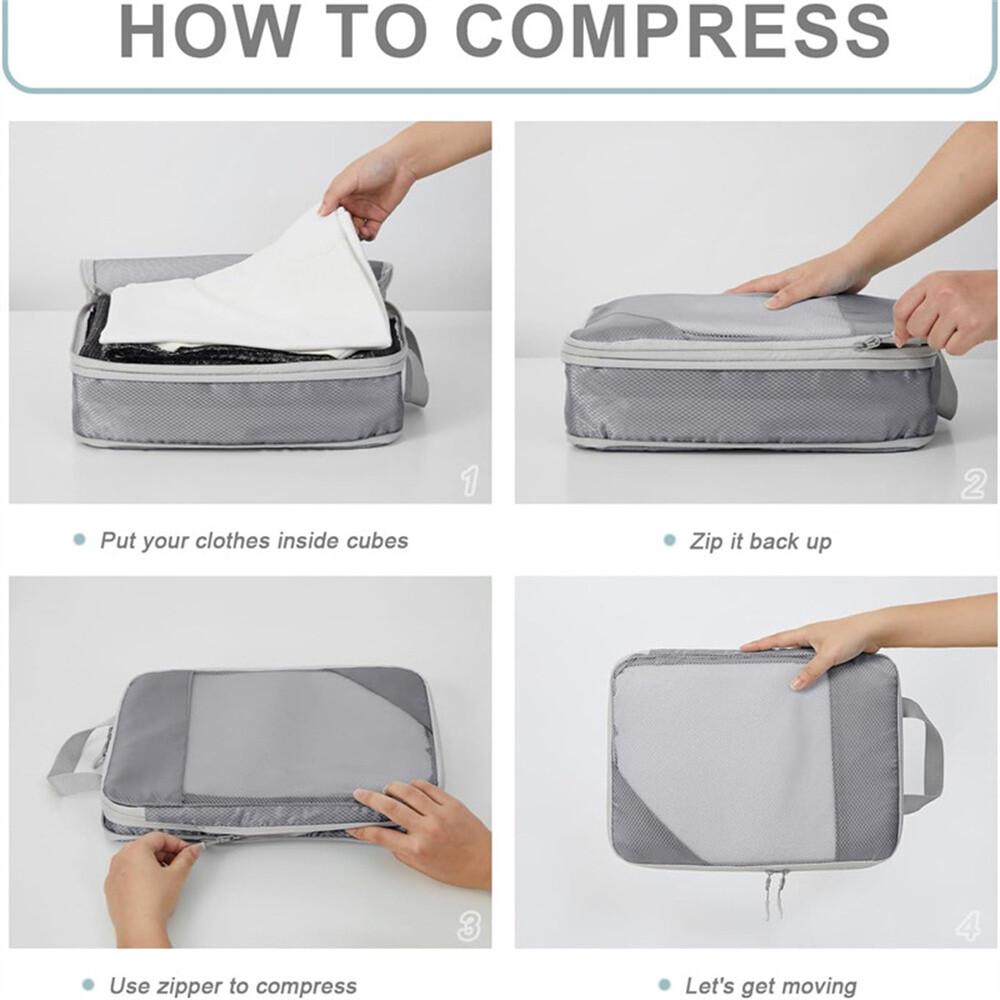 HOW TO COMPRESS

1

• Put your clothes inside cubes

2

• Zip it back up

3

• Use zipper to compress

4

• Let's get moving