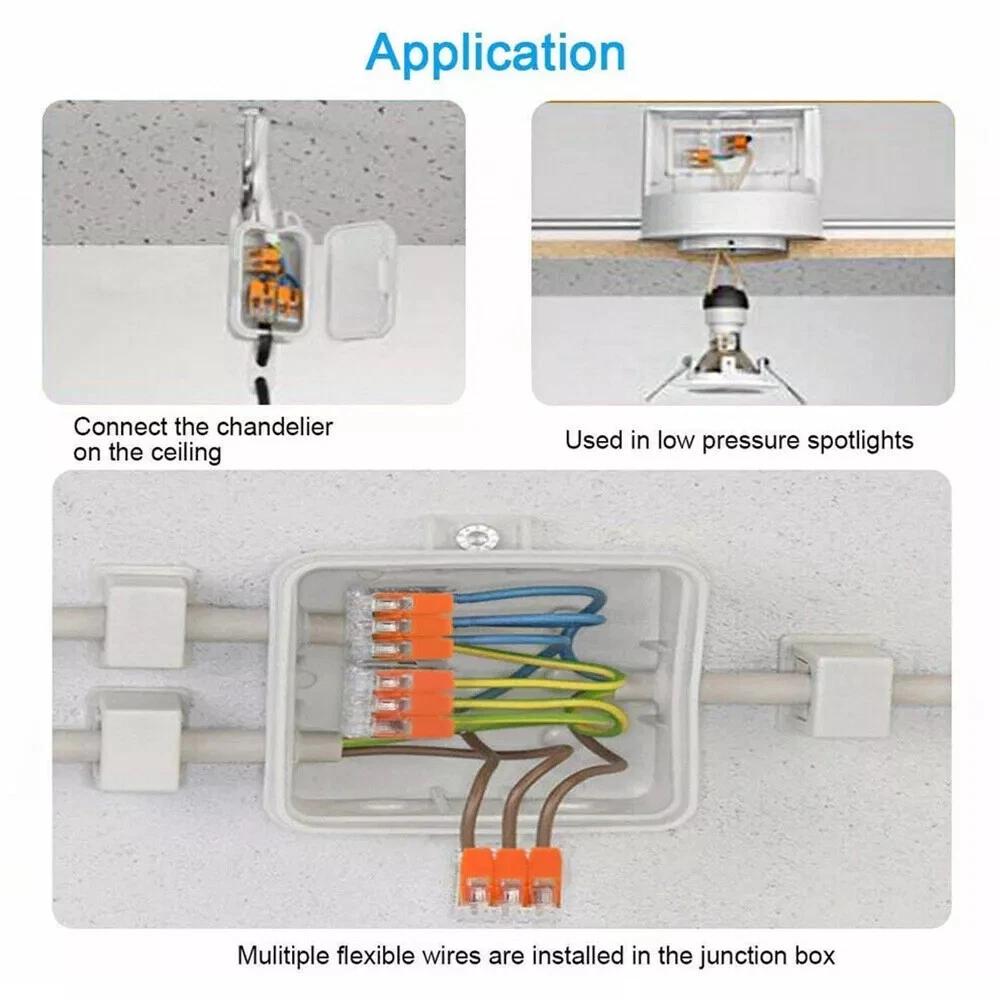 Application

Connect the chandelier on the ceiling

Used in low pressure spotlights

Mulitiple flexible wires are installed in the junction box