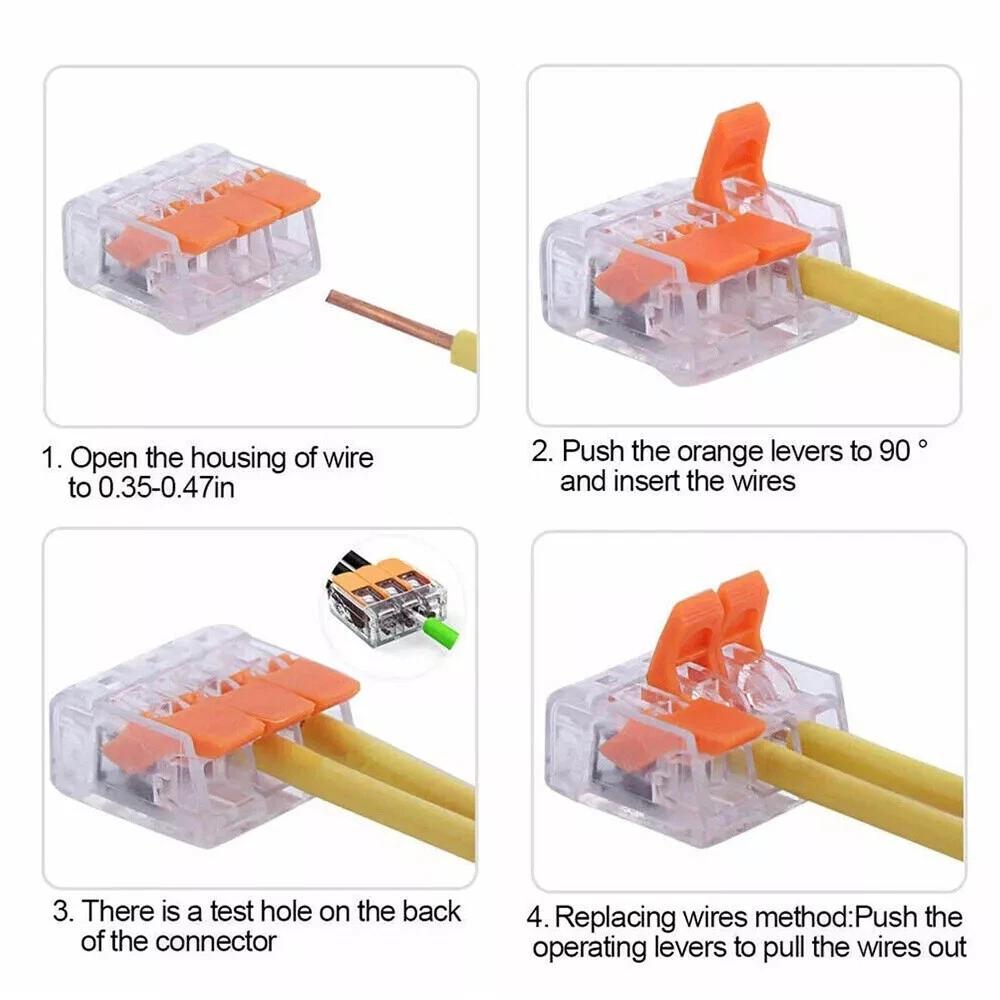 1. Open the housing of wire to 0.35-0.47in

2. Push the orange levers to 90 ° and insert the wires

3. There is a test hole on the back of the connector

4. Replacing wires method:Push the operating levers to pull the wires out