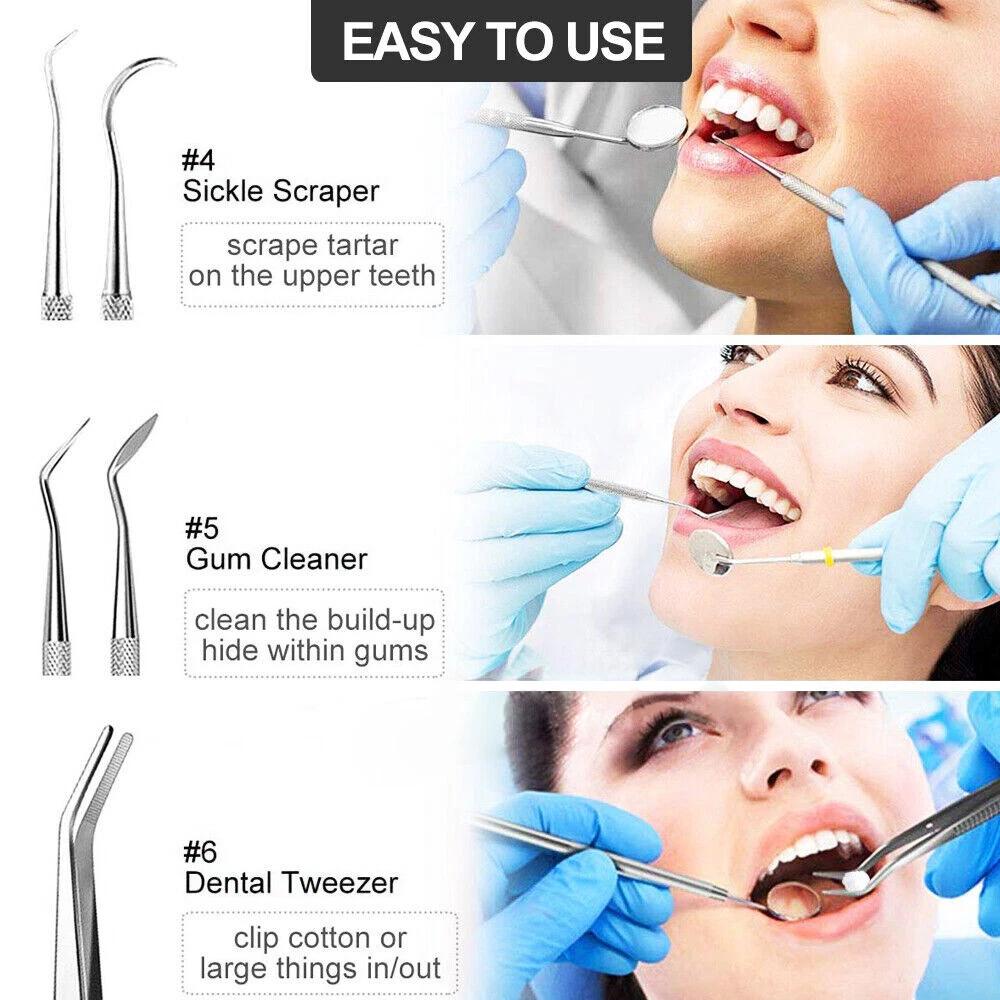 EASY TO USE

#4
Sickle Scraper

scrape tartar on the upper teeth

#5
Gum Cleaner

clean the build-up hide within gums

#6
Dental Tweezer

clip cotton or large things in/out