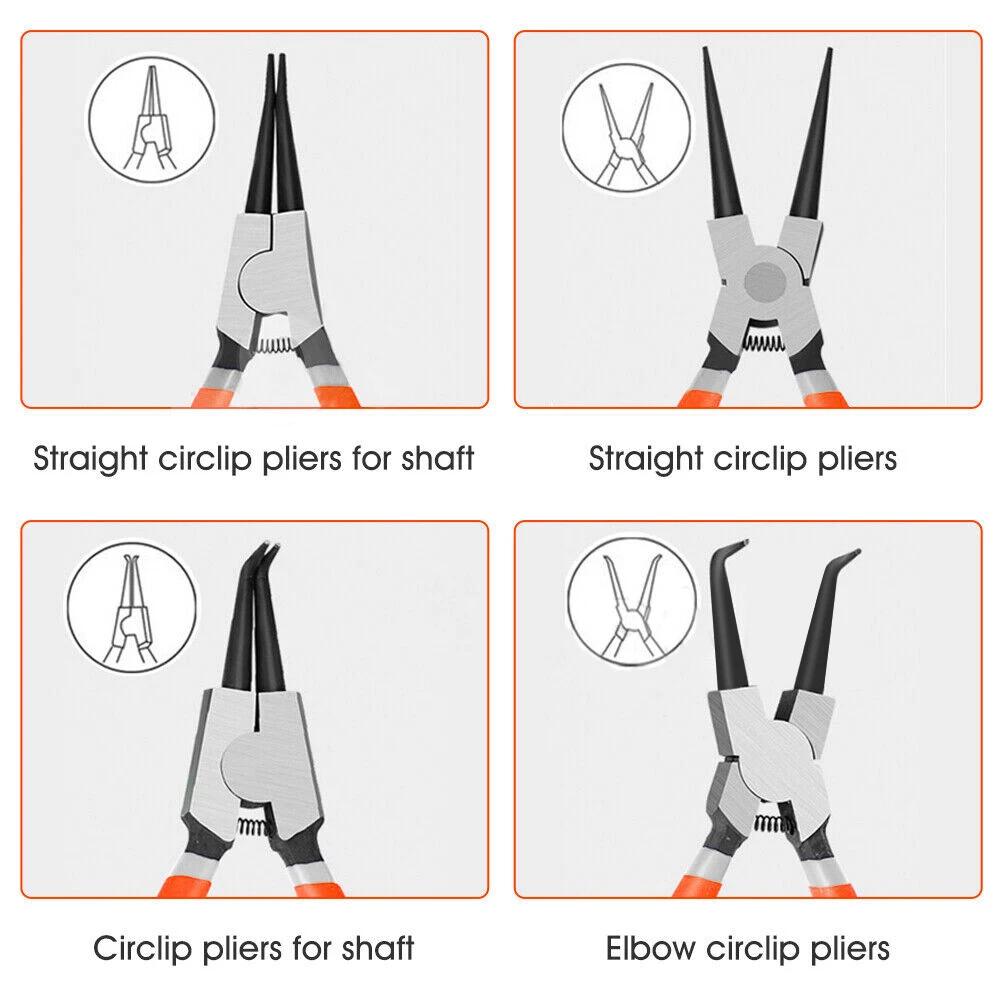 Straight circlip pliers for shaft

Straight circlip pliers

Circlip pliers for shaft

Elbow circlip pliers