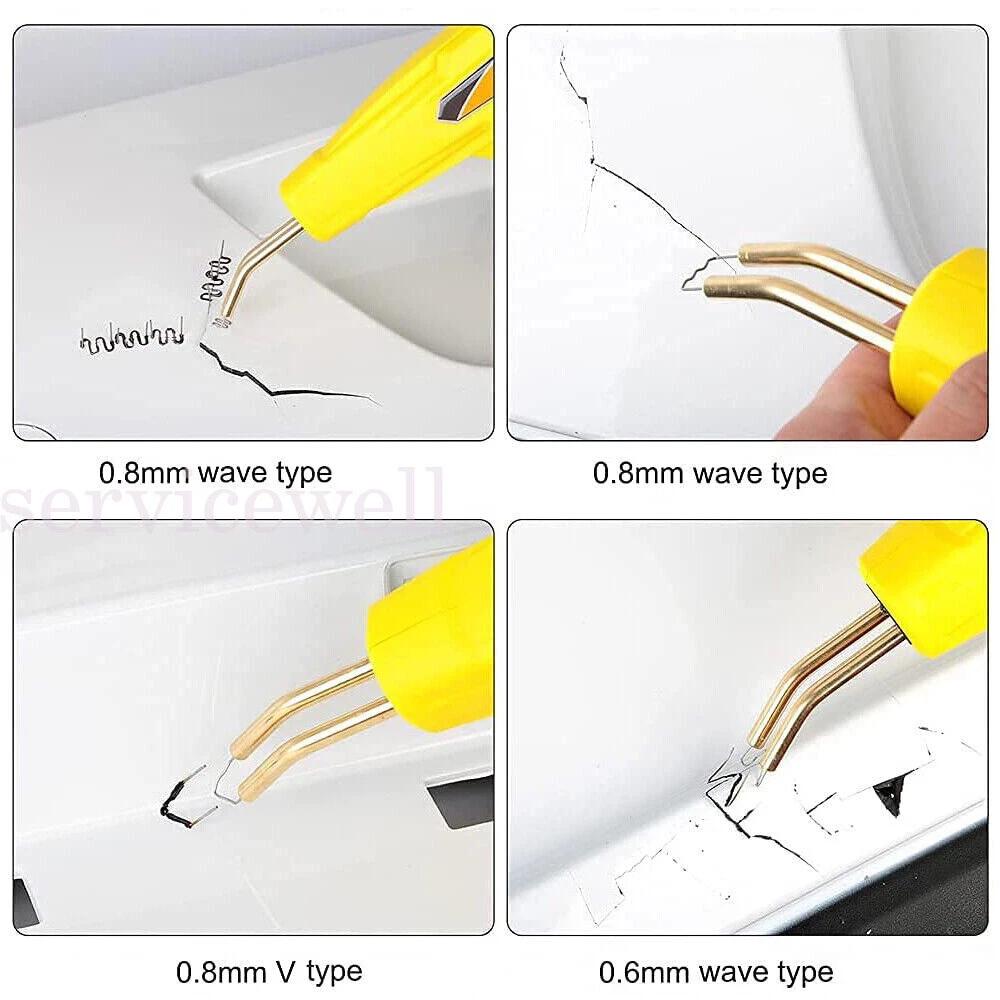 0.8mm wave type

0.8mm wave type

servicewell

0.8mm V type

0.6mm wave type