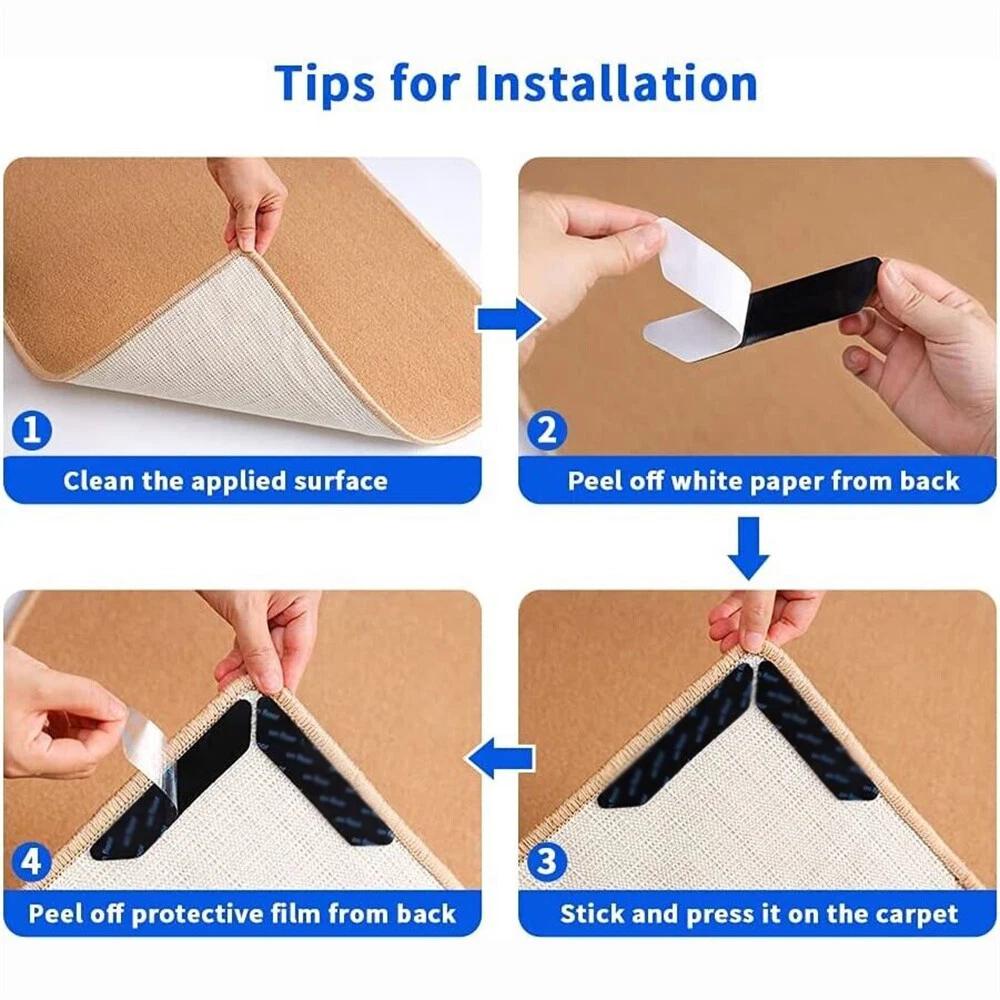 Tips for Installation

1
Clean the applied surface

2
Peel off white paper from back

3
Stick and press it on the carpet

4
Peel off protective film from back