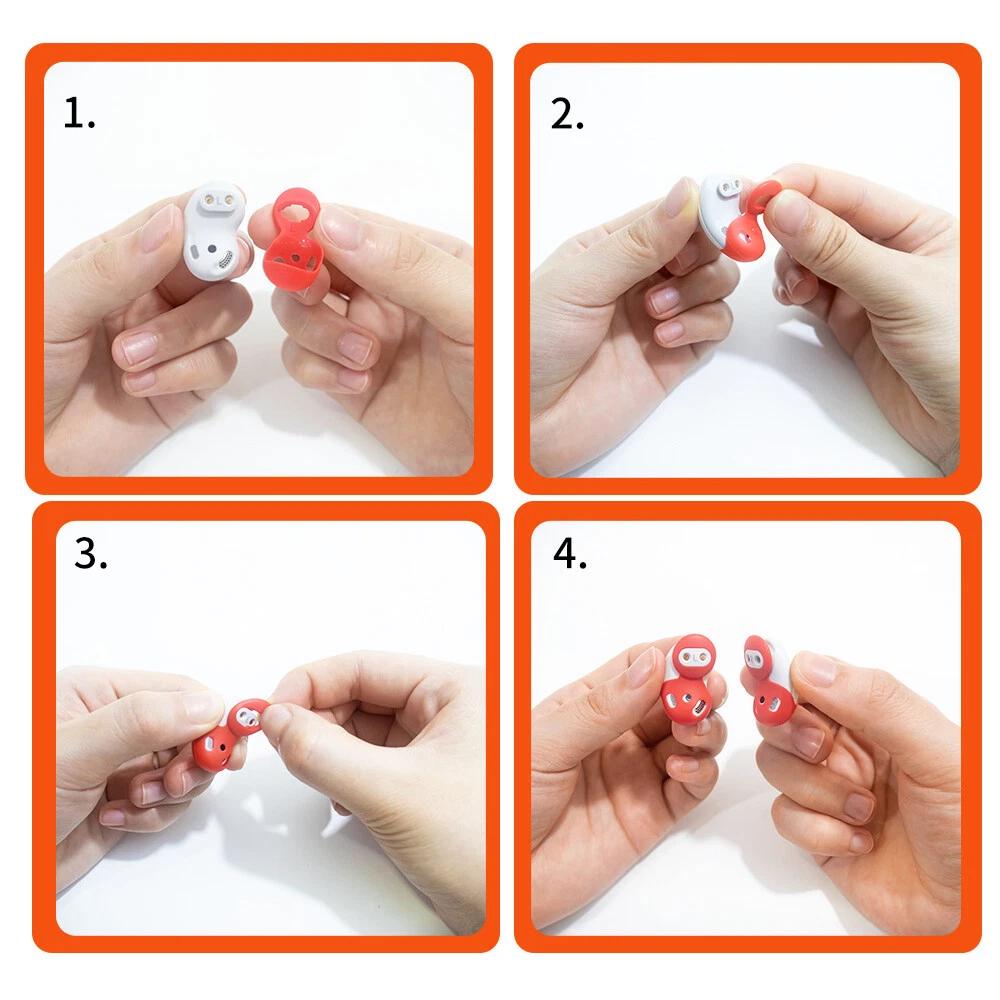 1.

2.

3.

4.