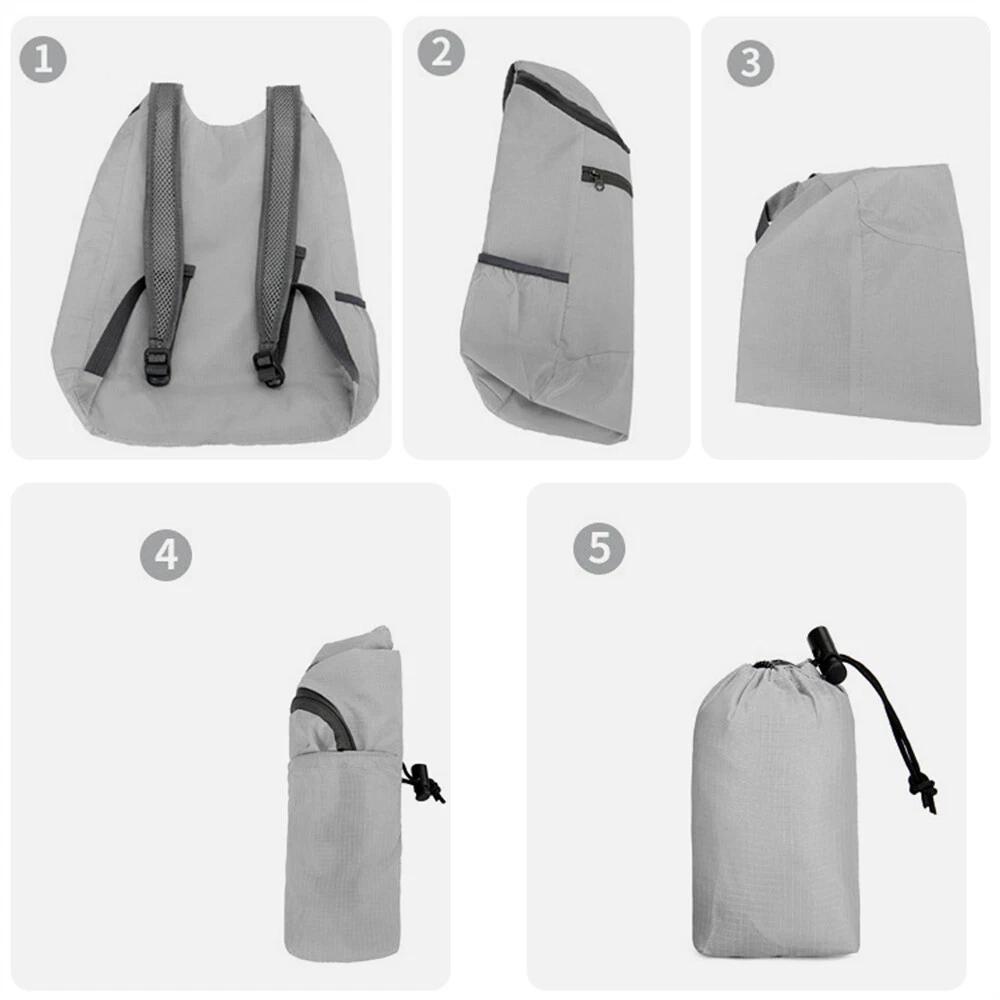 1

2

3

4

5