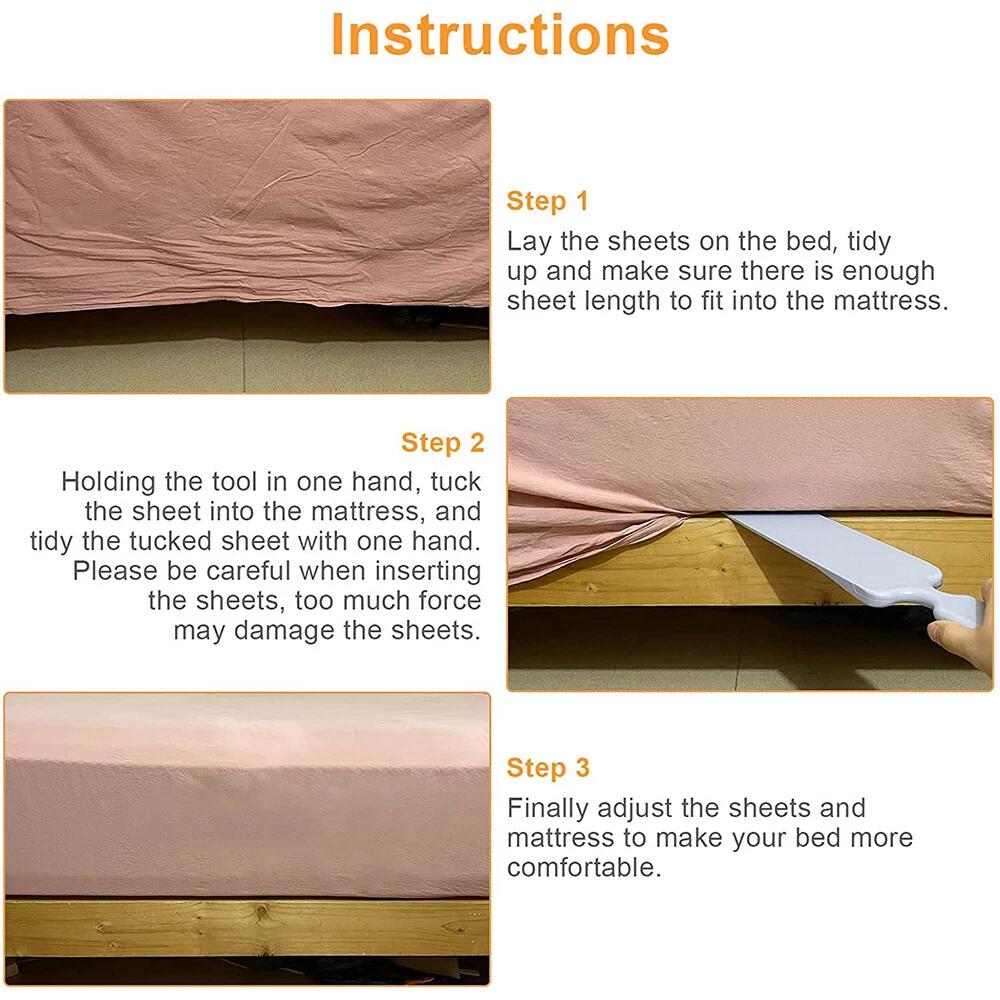 Instructions

Step 1

Lay the sheets on the bed, tidy up and make sure there is enough sheet length to fit into the mattress.

Step 2

Holding the tool in one hand, tuck the sheet into the mattress, and tidy the tucked sheet with one hand. Please be careful when inserting the sheets, too much force may damage the sheets.

Step 3

Finally adjust the sheets and mattress to make your bed more comfortable.