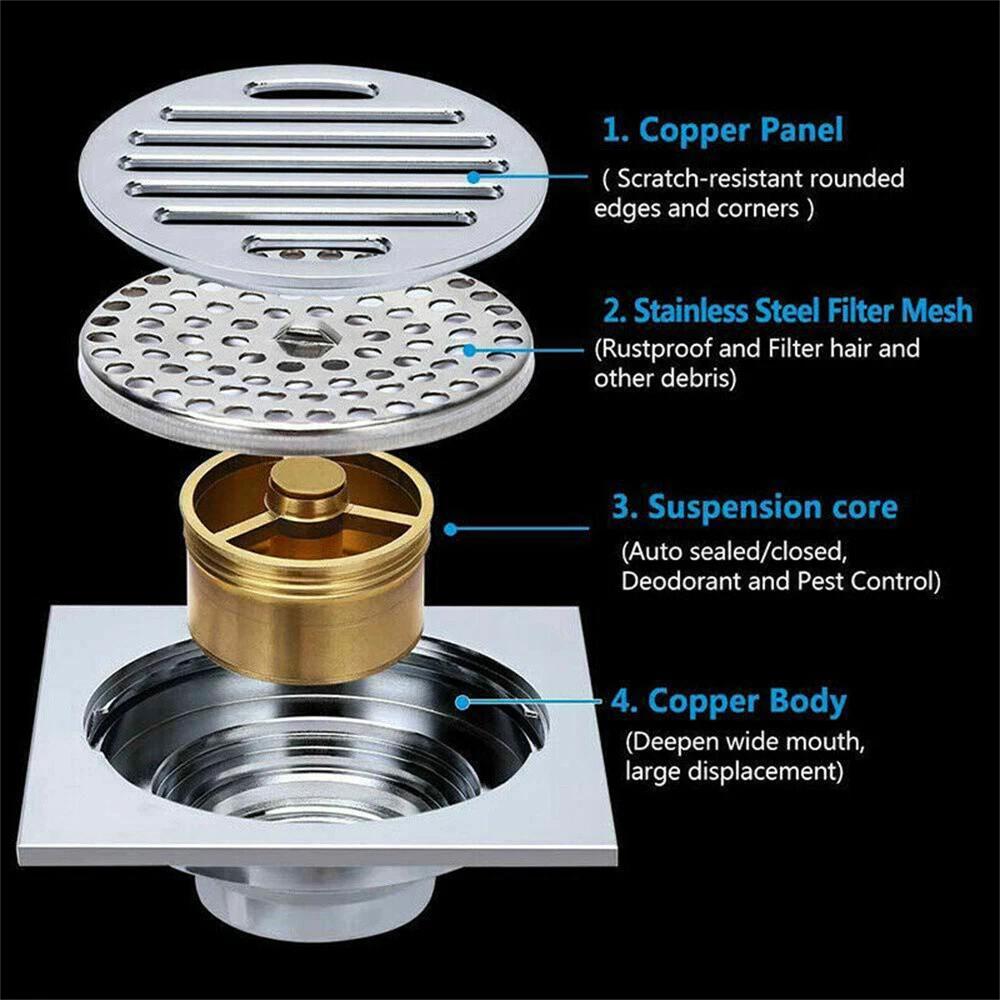 1. Copper Panel
( Scratch-resistant rounded edges and corners )

2. Stainless Steel Filter Mesh
(Rustproof and Filter hair and other debris)

3. Suspension core
(Auto sealed/closed, Deodorant and Pest Control)

4. Copper Body
(Deepen wide mouth, large displacement)