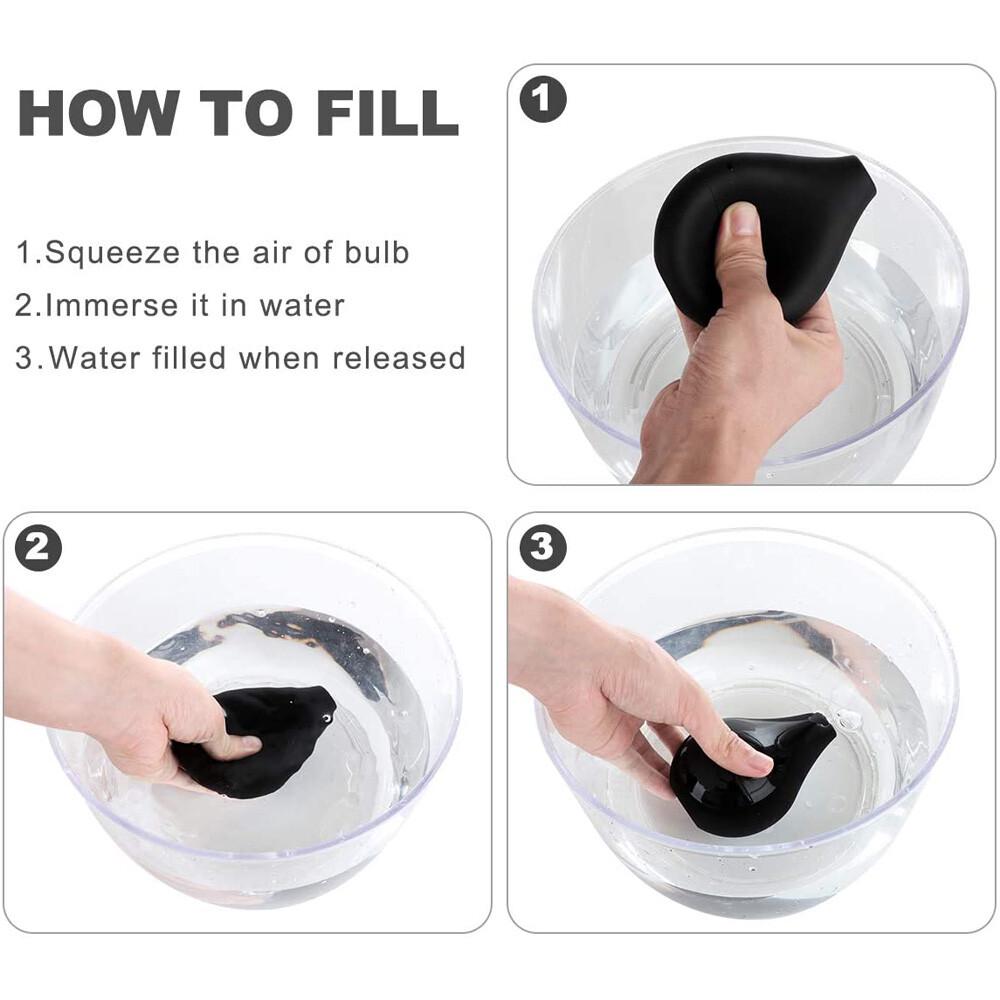 HOW TO FILL

1.Squeeze the air of bulb
2.Immerse it in water
3.Water filled when released

1

2

3