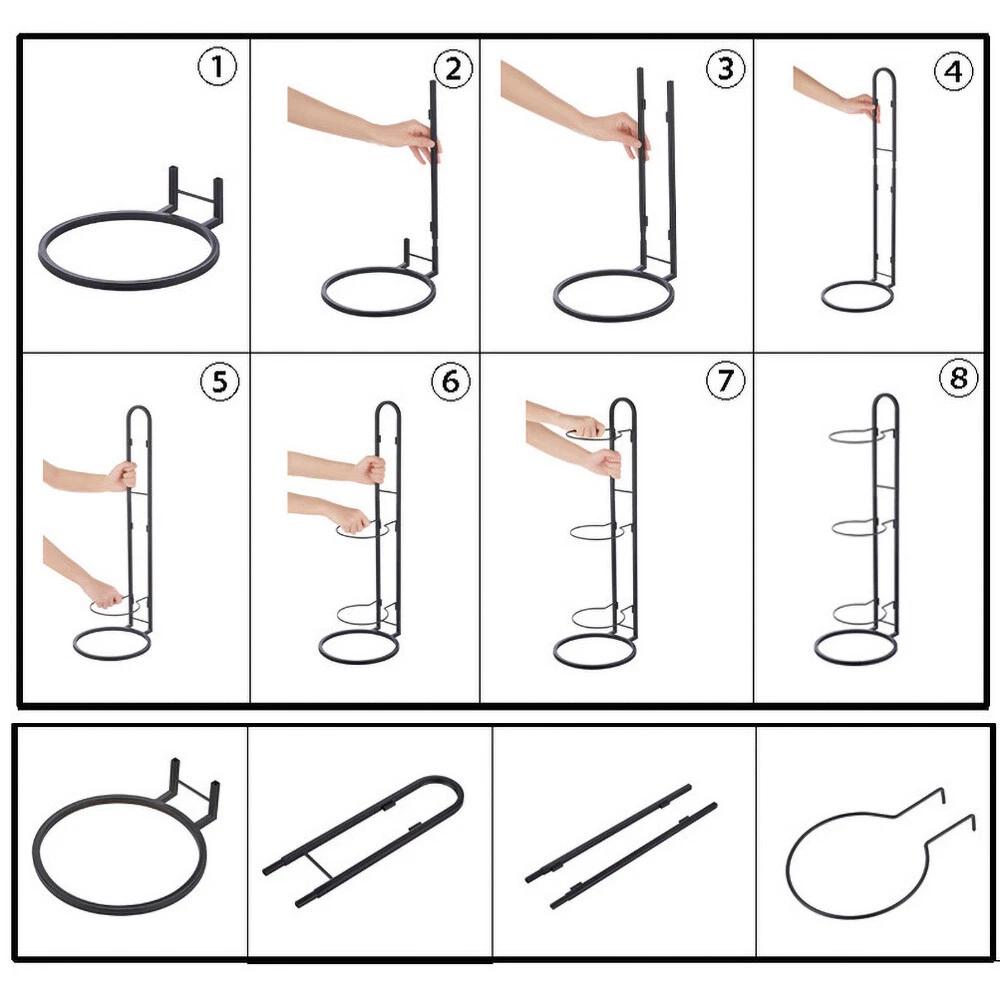 1
2
3
4
5
6
7
8