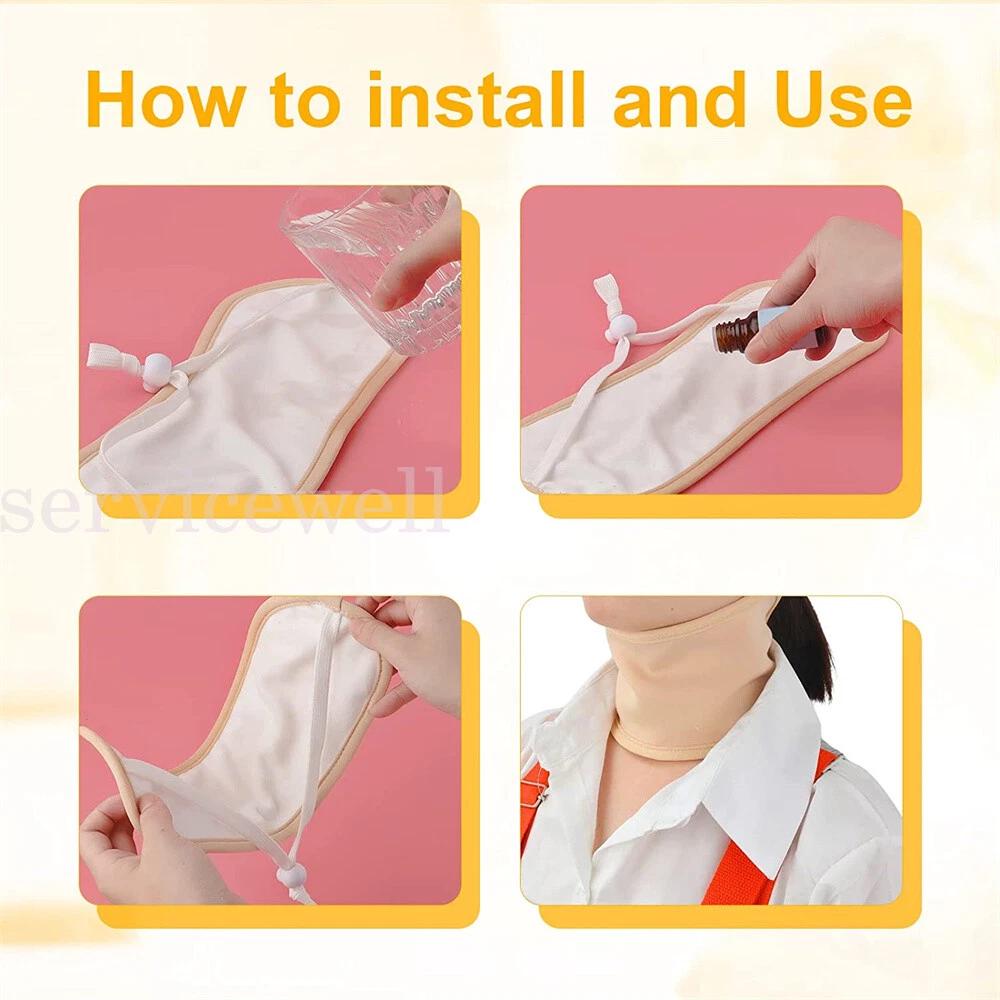 How to install and Use

servicewell