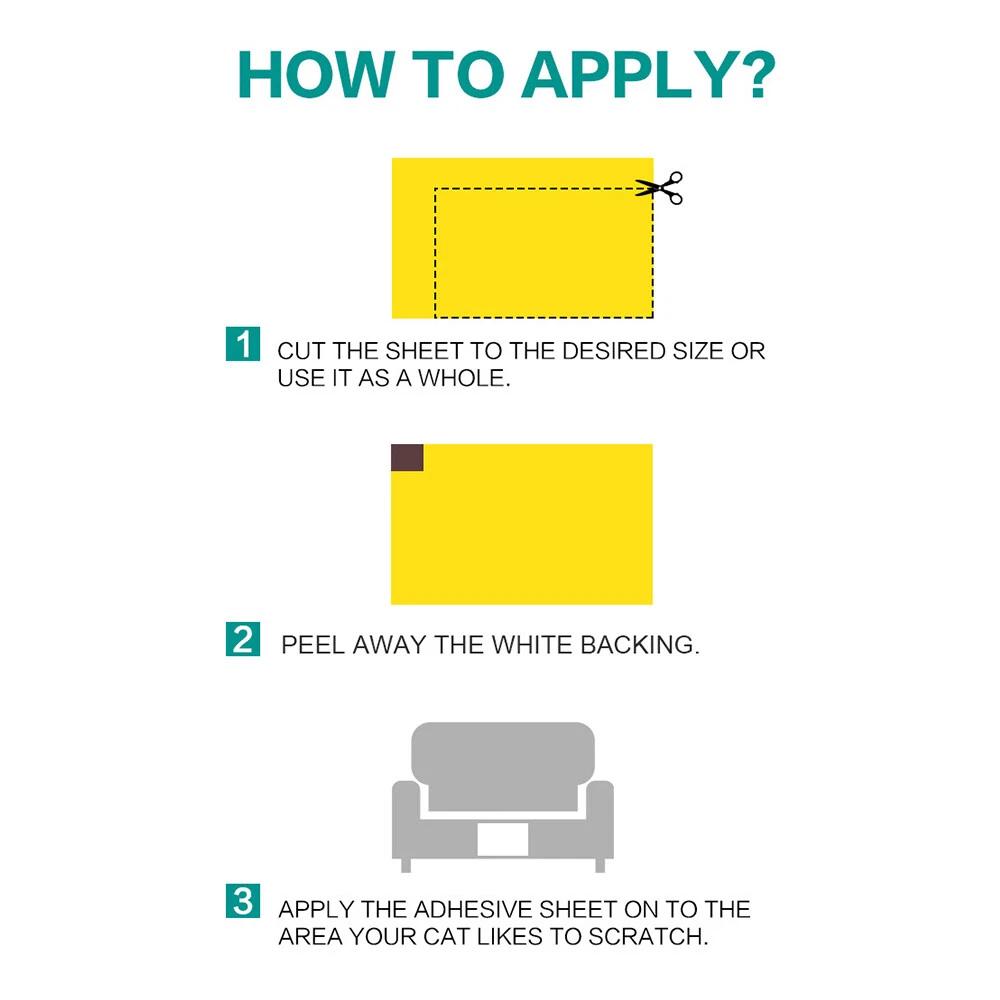 HOW TO APPLY?

1 CUT THE SHEET TO THE DESIRED SIZE OR USE IT AS A WHOLE.

2 PEEL AWAY THE WHITE BACKING.

3 APPLY THE ADHESIVE SHEET ON TO THE AREA YOUR CAT LIKES TO SCRATCH.