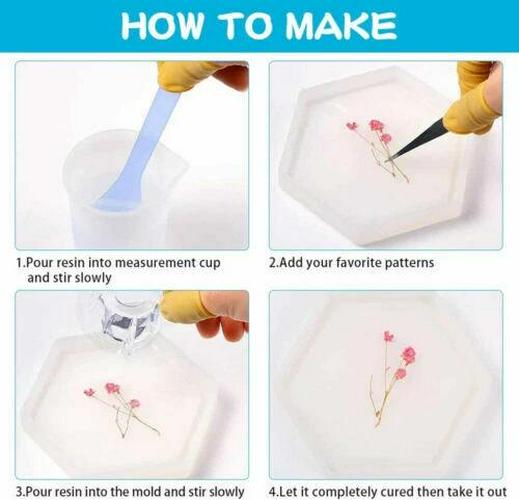 HOW TO MAKE

1.Pour resin into measurement cup and stir slowly

2.Add your favorite patterns

3.Pour resin into the mold and stir slowly

4.Let it completely cured then take it out