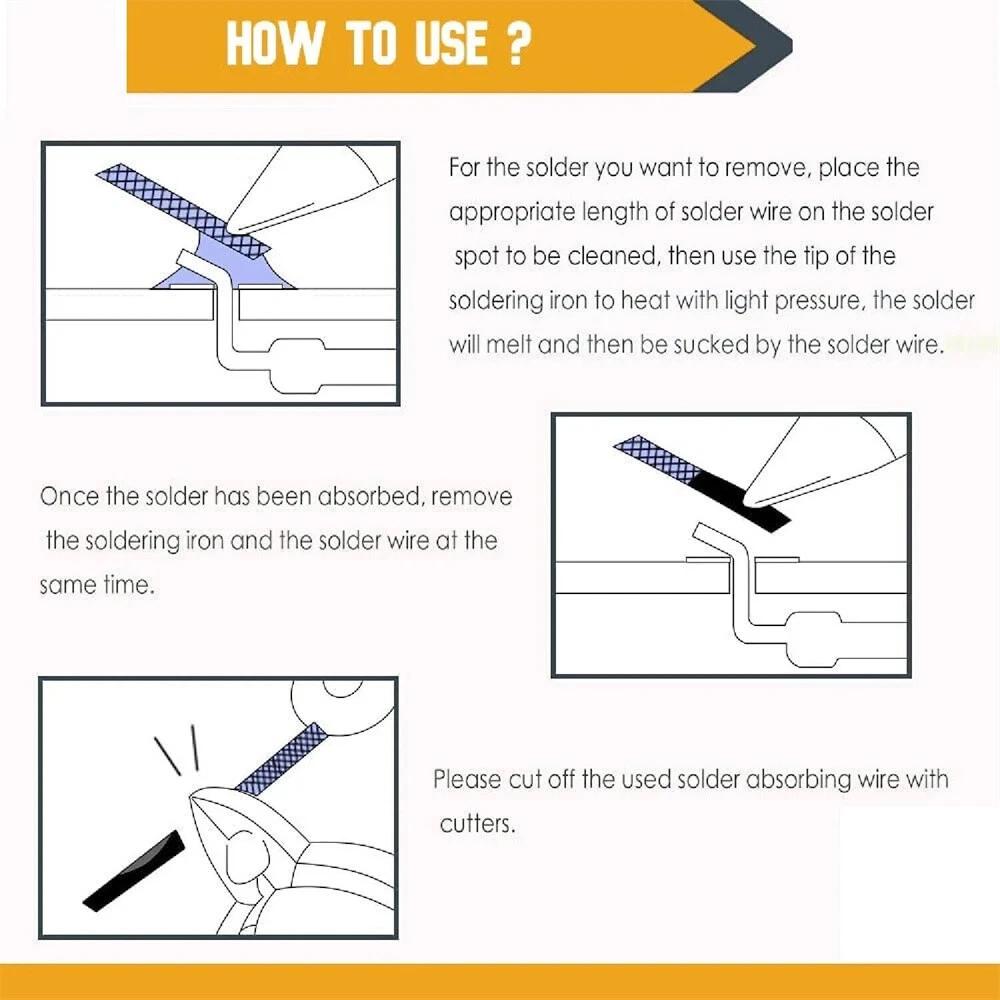 HOW TO USE ?

For the solder you want to remove, place the appropriate length of solder wire on the solder spot to be cleaned, then use the tip of the soldering iron to heat with light pressure, the solder will melt and then be sucked by the solder wire.

Once the solder has been absorbed, remove the soldering iron and the solder wire at the same time.

Please cut off the used solder absorbing wire with cutters.