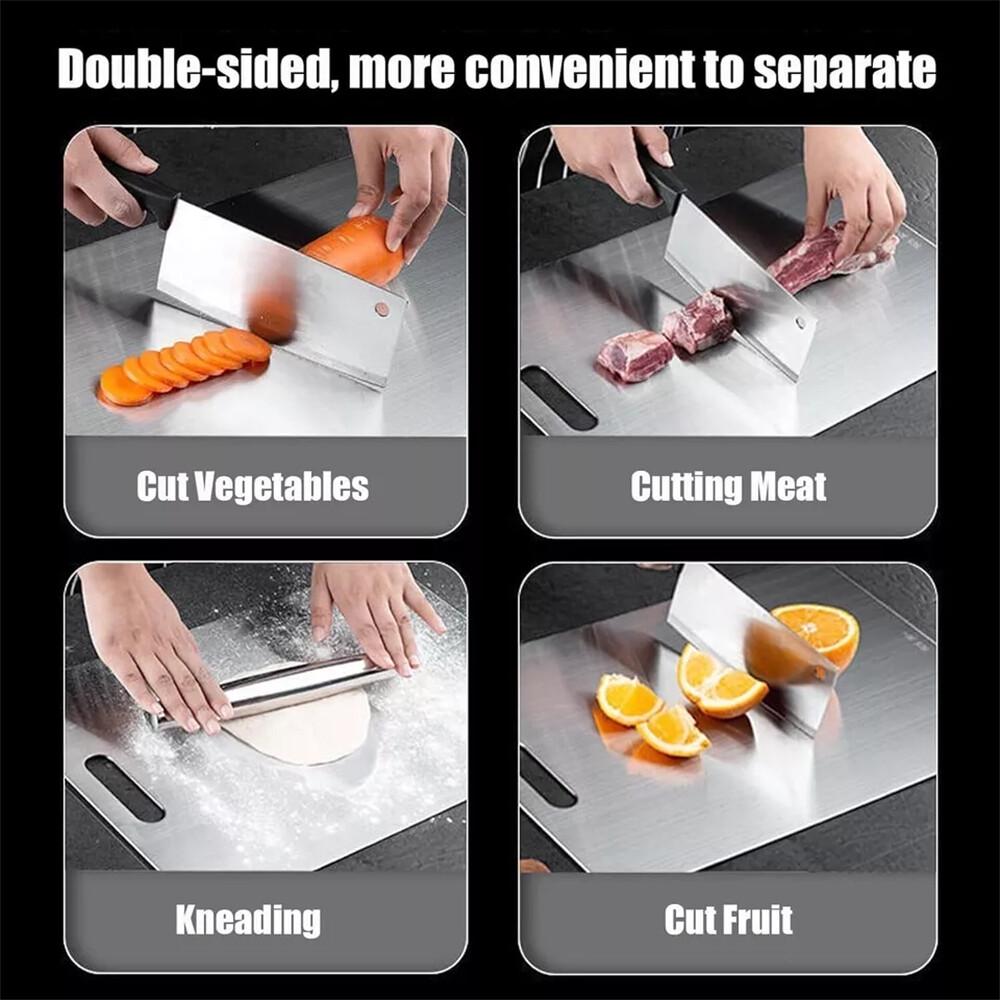 Double-sided, more convenient to separate

Cut Vegetables

Cutting Meat

Kneading

Cut Fruit