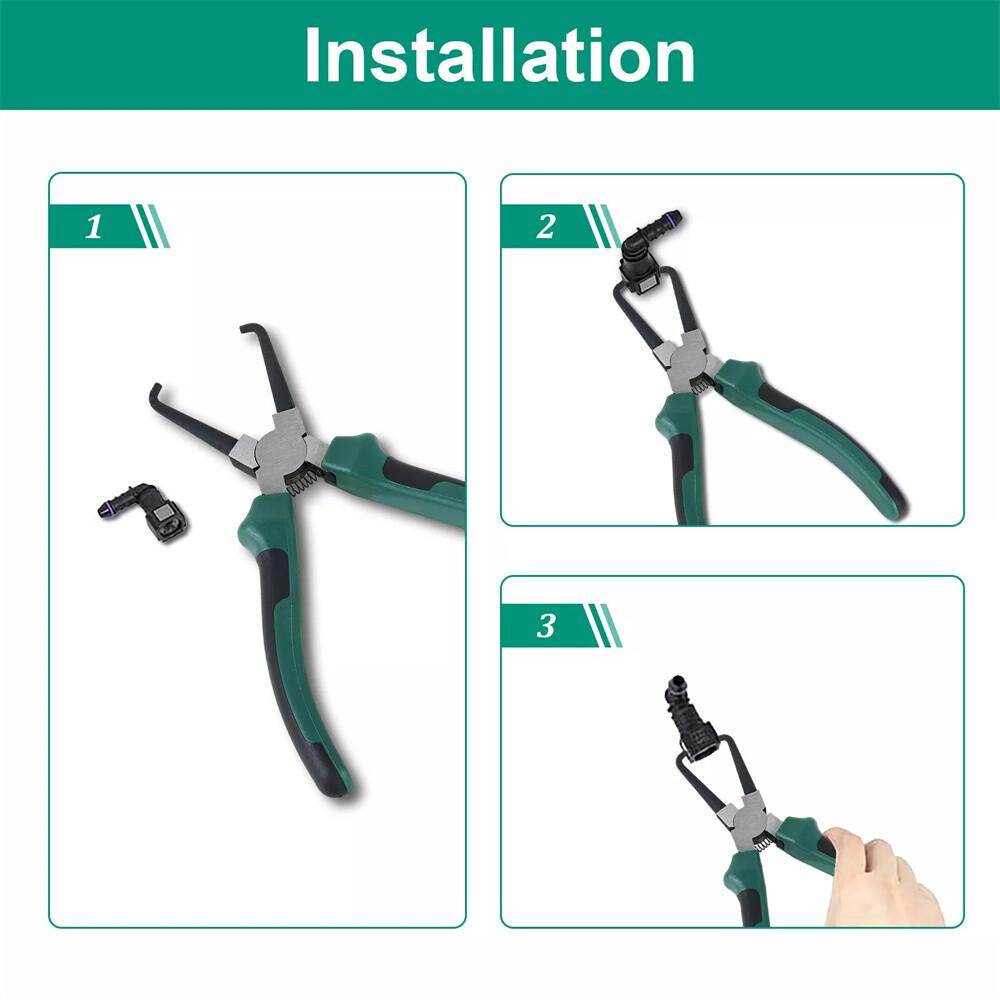 Installation

1

2

3