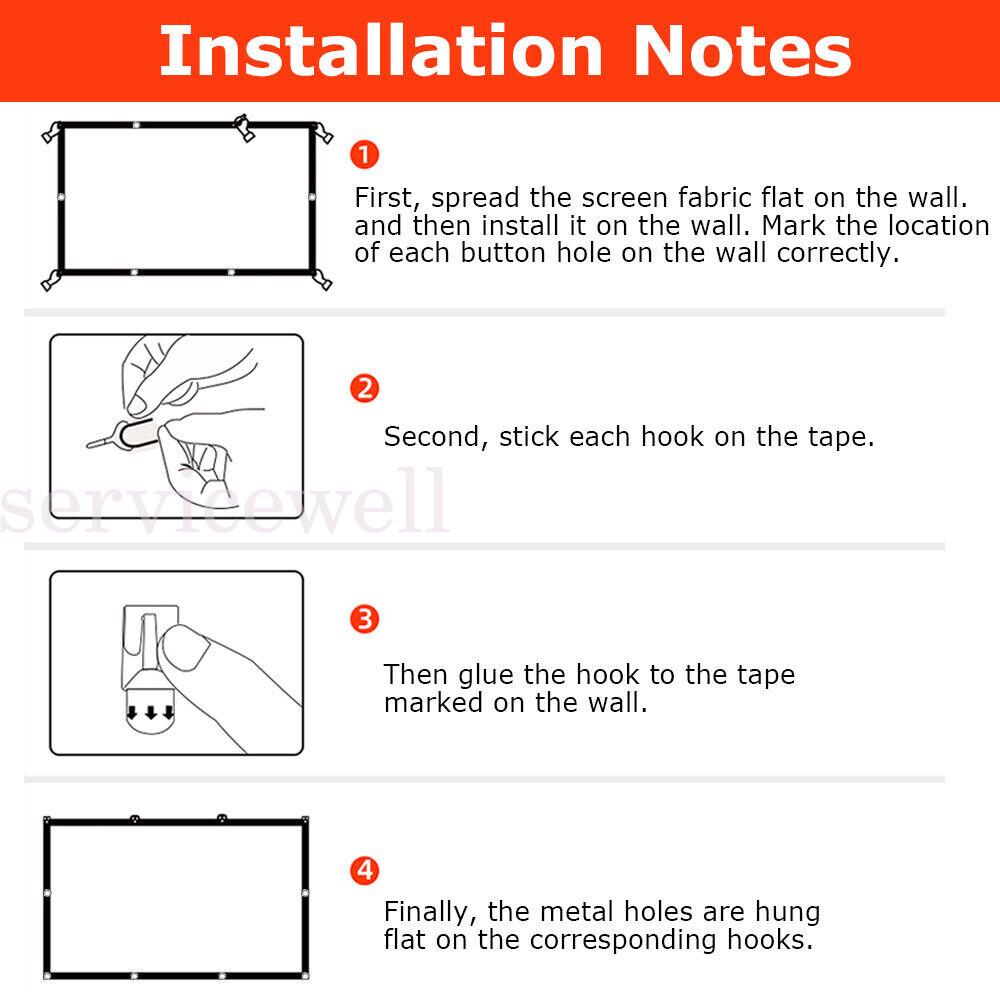 Installation Notes

1

First, spread the screen fabric flat on the wall. and then install it on the wall. Mark the location of each button hole on the wall correctly.

2

Second, stick each hook on the tape.

servicewell

3

Then glue the hook to the tape marked on the wall.

4

Finally, the metal holes are hung flat on the corresponding hooks.