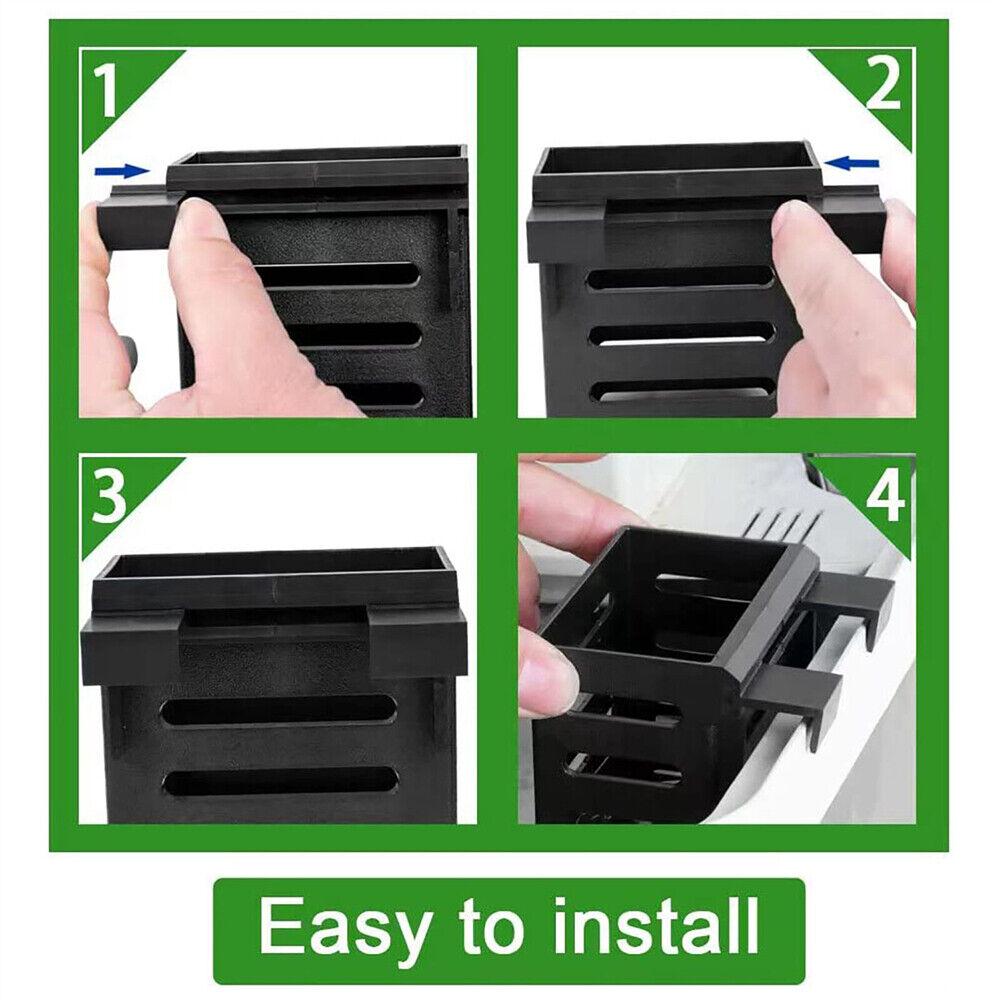 1

2

3

4

Easy to install