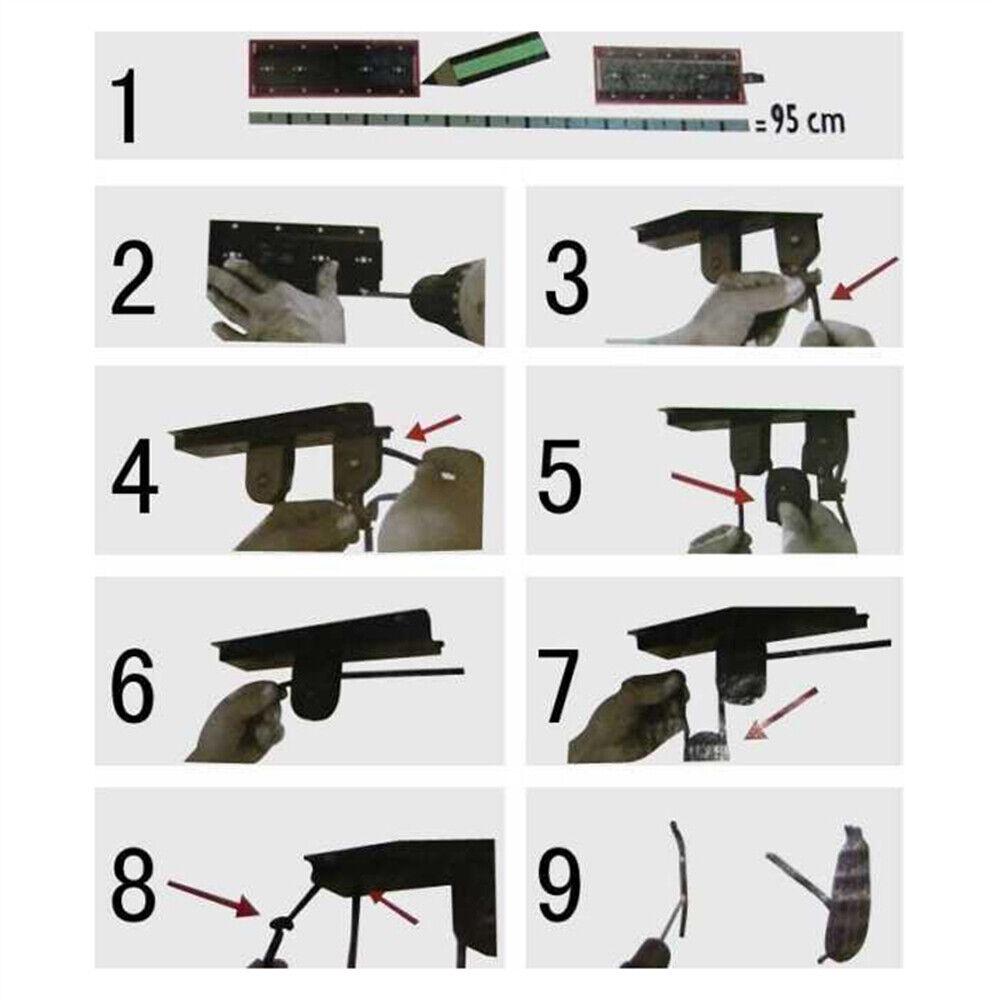 1
= 95 cm
2
3
4
5
6
7
8
9