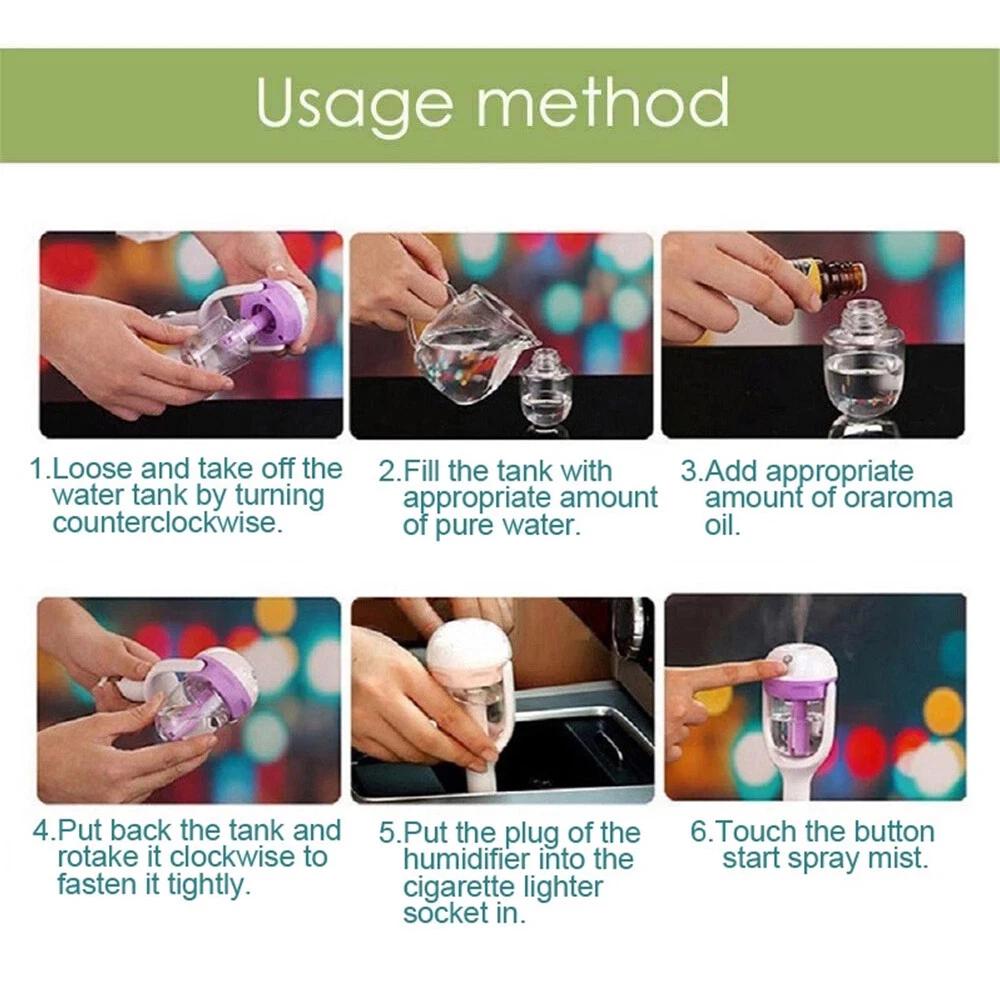 Usage method

1.Loose and take off the water tank by turning counterclockwise.

2.Fill the tank with appropriate amount of pure water.

3.Add appropriate amount of oraroma oil.

4.Put back the tank and rotake it clockwise to fasten it tightly.

5.Put the plug of the humidifier into the cigarette lighter socket in.

6.Touch the button start spray mist.